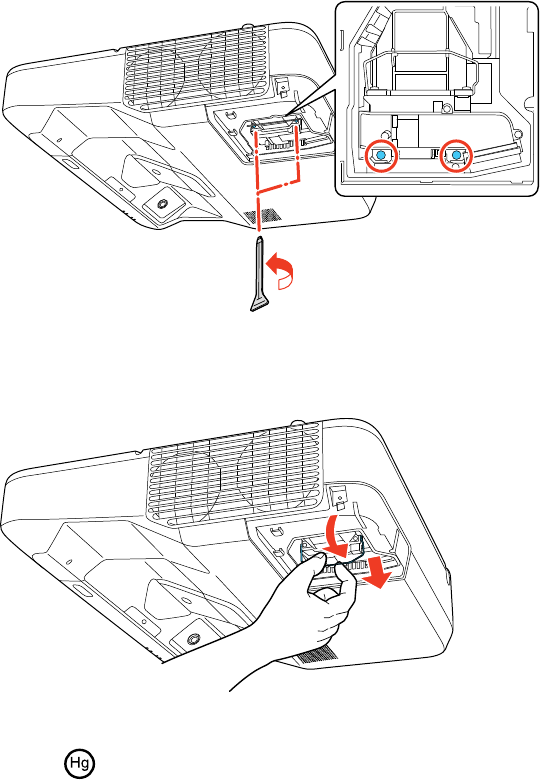 Hg