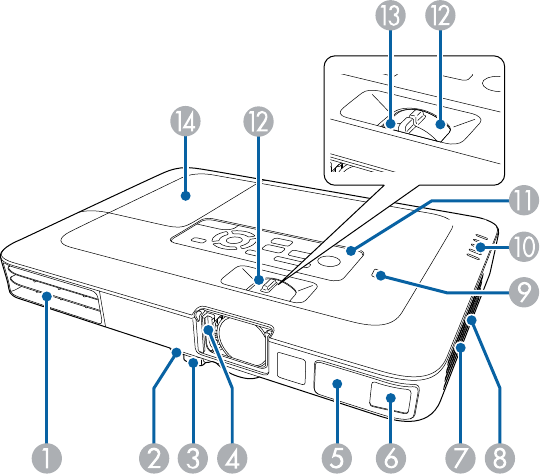 13
12
14
12
11
10
9
1
2
3
4
5
6
7
8