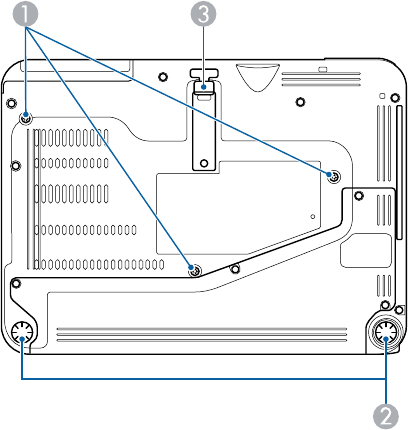 1
3
2