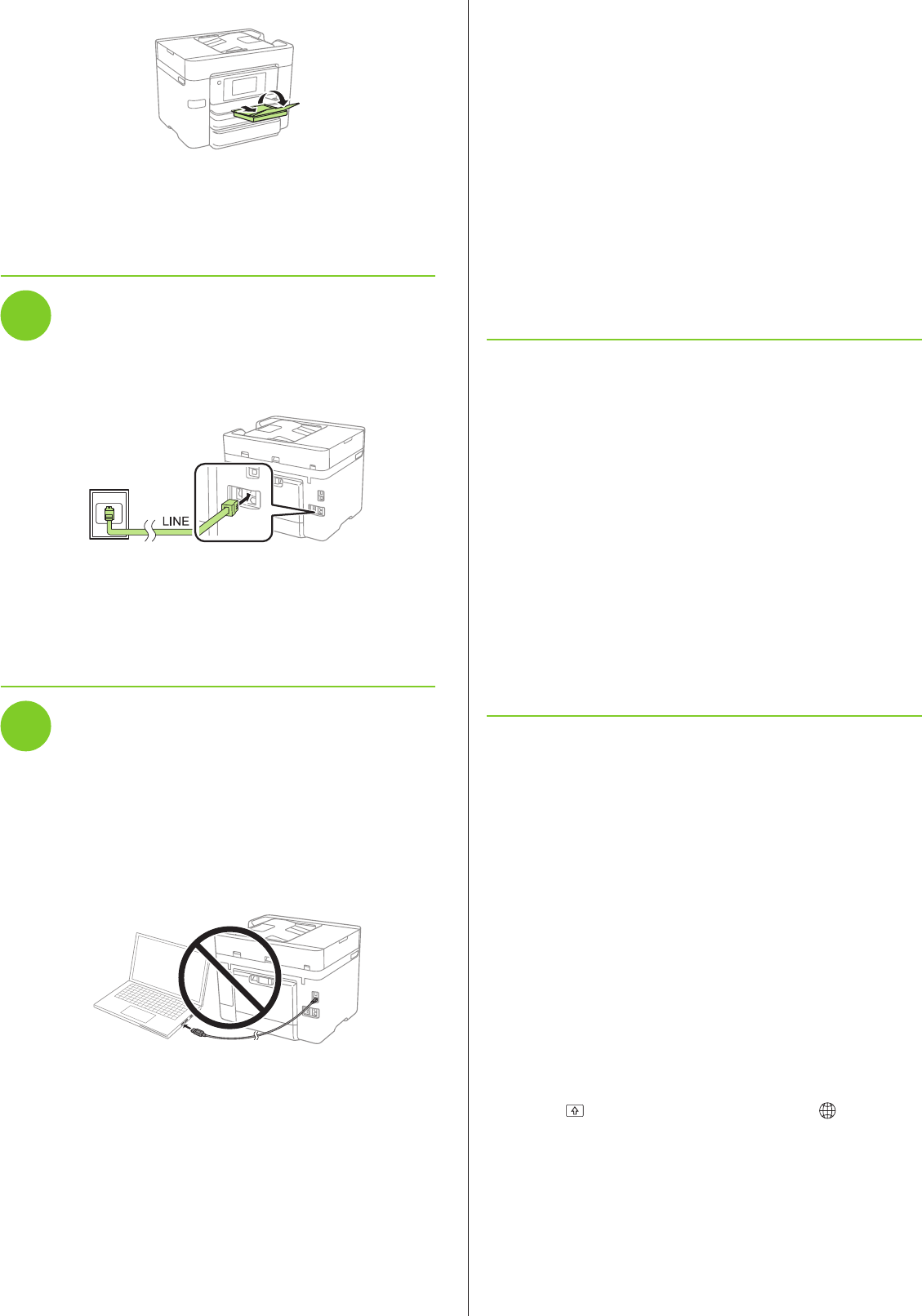 LINE