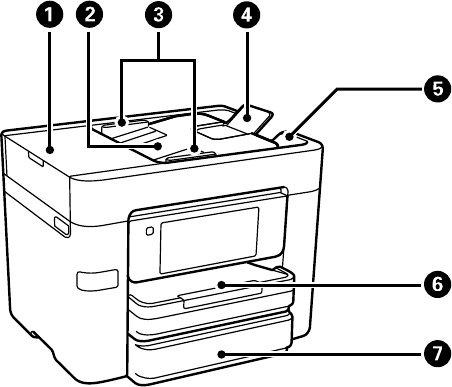 1
2
3
4
5
6
7