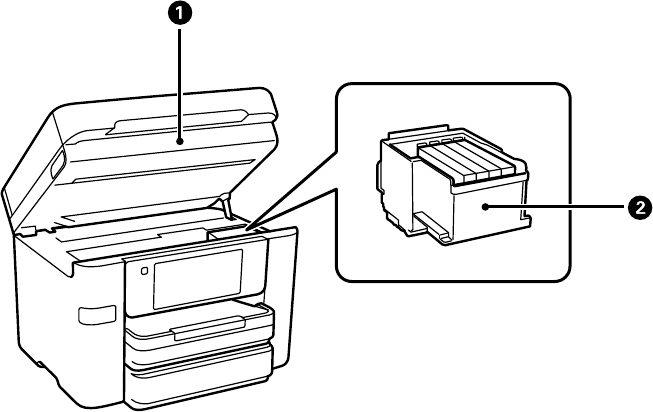 1
2