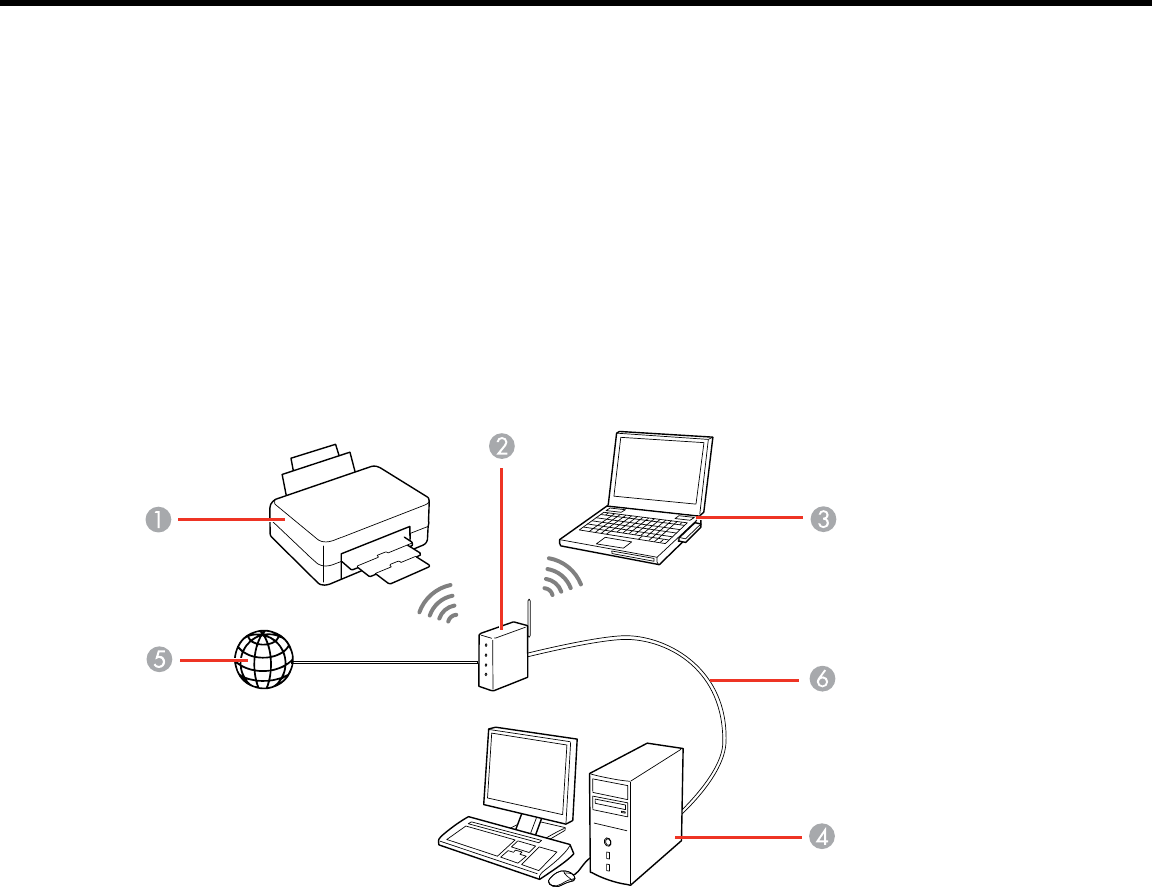 1
2
3
5
6
4