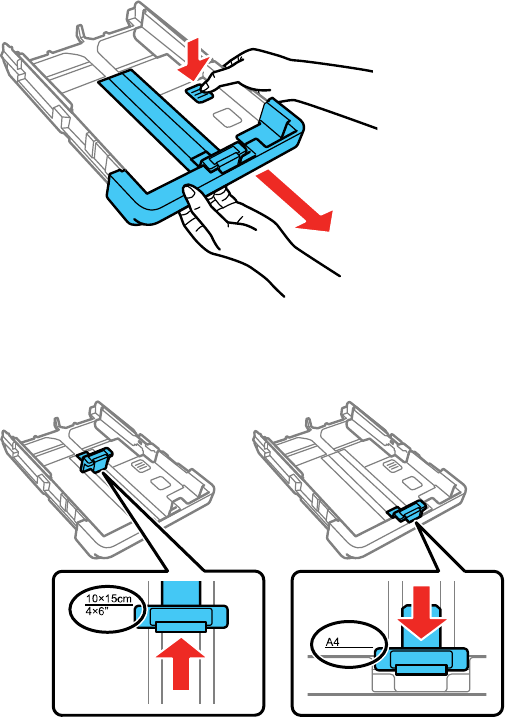 10×15cm
4×6"

A4