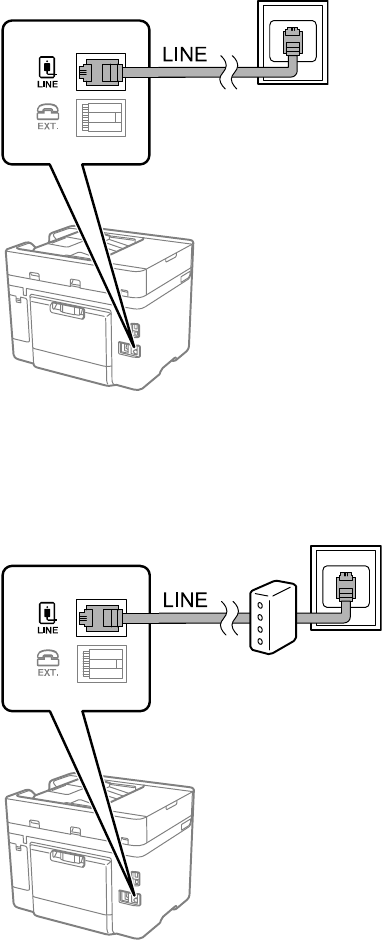 LINE
LINE
EXT.

LINE
LINE
EXT.