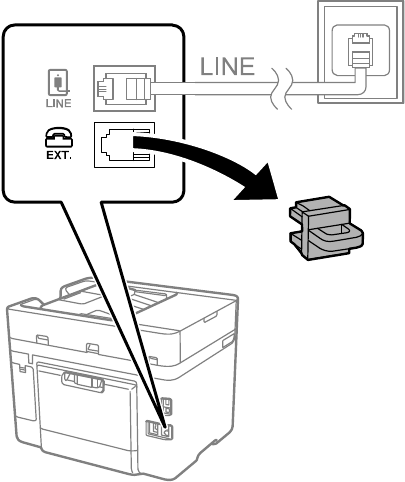 LINE
LINE
EXT.