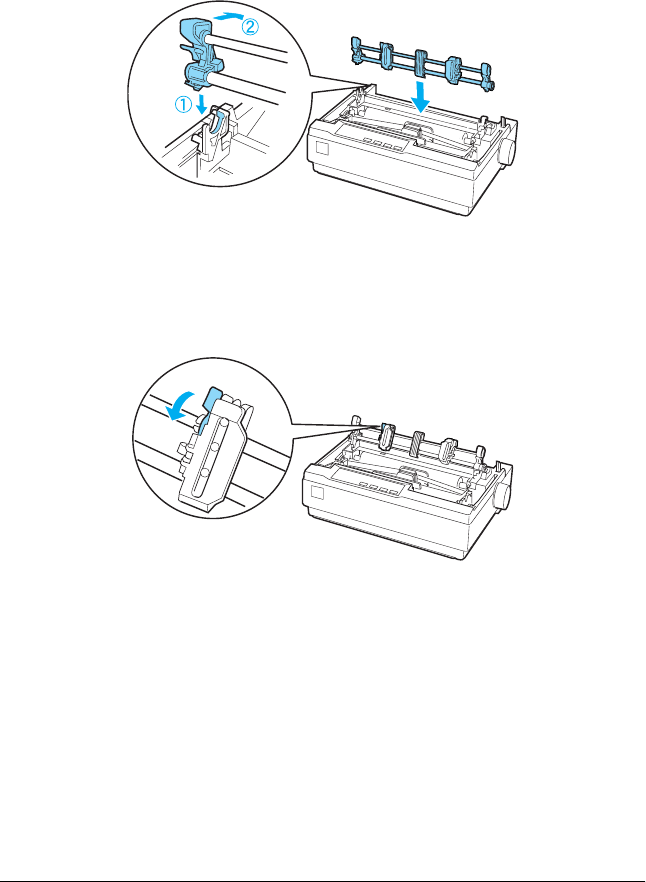 ②
①