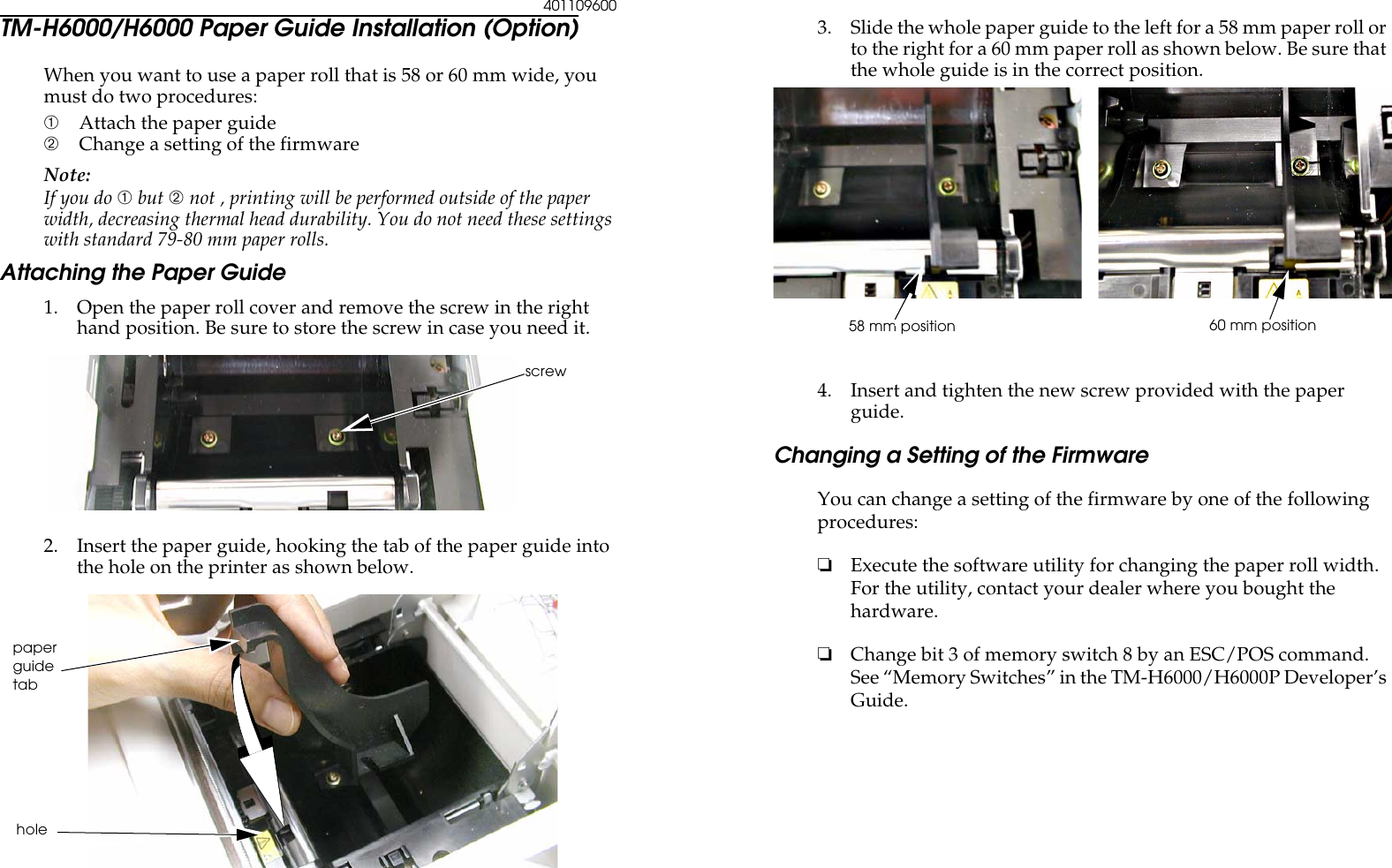 401109600

TM-H6000/H6000 Paper Guide Installation (Option)

When you want to use a paper roll that is 58 or 60 mm wide, you must do two procedures:

① Attach the paper guide
② Change a setting of the firmware

Note:
If you do ① but ② not , printing will be performed outside of the paper width, decreasing thermal head durability. You do not need these settings with standard 79-80 mm paper rolls.

Attaching the Paper Guide

1. Open the paper roll cover and remove the screw in the right hand position. Be sure to store the screw in case you need it.

screw

2. Insert the paper guide, hooking the tab of the paper guide into the hole on the printer as shown below.

paper guide tab

hole

3. Slide the whole paper guide to the left for a 58 mm paper roll or to the right for a 60 mm paper roll as shown below. Be sure that the whole guide is in the correct position.

58 mm position

60 mm position

4. Insert and tighten the new screw provided with the paper guide.

Changing a Setting of the Firmware

You can change a setting of the firmware by one of the following procedures:

❏ Execute the software utility for changing the paper roll width. For the utility, contact your dealer where you bought the hardware.

❏ Change bit 3 of memory switch 8 by an ESC/POS command. See “Memory Switches” in the TM-H6000/H6000P Developer’s Guide.