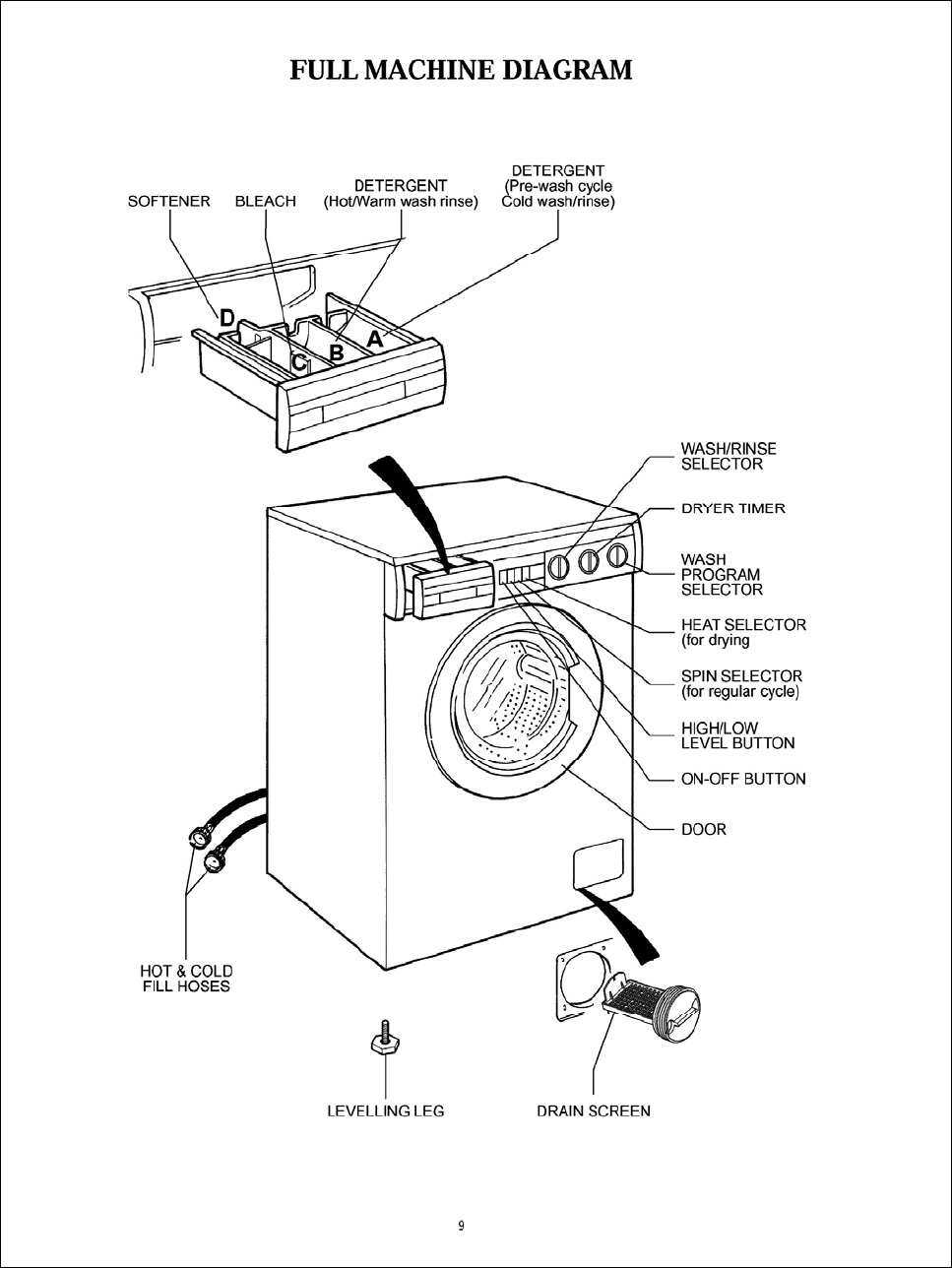 FULL MACHINE DIAGRAM

SOFTENER

BLEACH

DETERGENT
(Hot/Warm wash rinse)

DETERGENT
(Pre-wash cycle
Cold wash/rinse)

D

C

B

A

WASH/RINSE
SELECTOR

DRYER TIMER

WASH
PROGRAM
SELECTOR

HEAT SELECTOR
(for drying

SPIN SELECTOR
(for regular cycle)

HIGH/LOW
LEVEL BUTTON

ON-OFF BUTTON

DOOR

HOT & COLD
FILL HOSES

LEVELLING LEG

DRAIN SCREEN

9