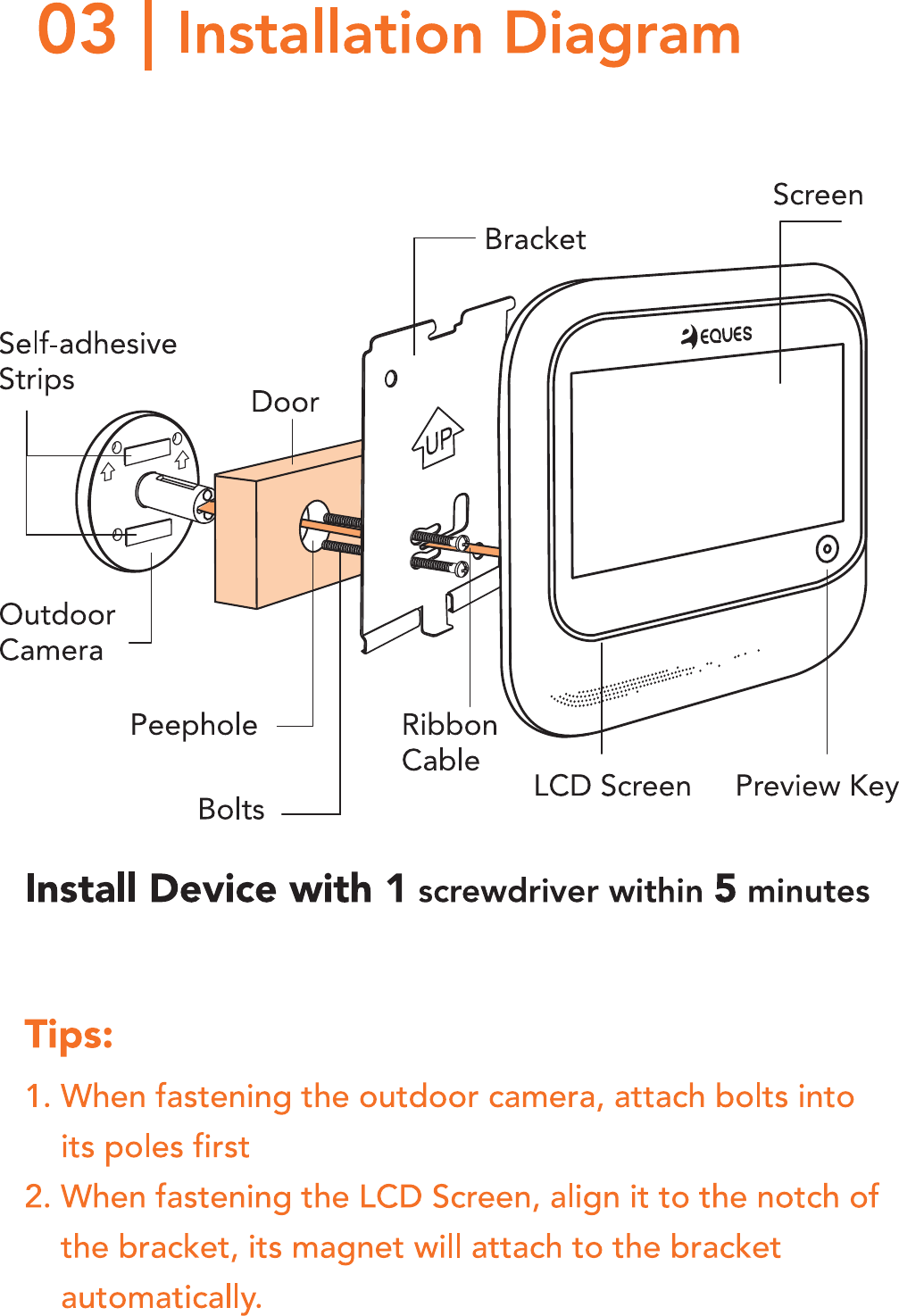 03 | Installation Diagram

Screen

Bracket

Self-adhesive Strips

Door

EQUES

UP

Outdoor Camera

Peephole

Ribbon Cable

Bolts

LCD Screen

Preview Key

Install Device with 1 screwdriver within 5 minutes

Tips:

1. When fastening the outdoor camera, attach bolts into its poles first

2. When fastening the LCD Screen, align it to the notch of the bracket, its magnet will attach to the bracket automatically.