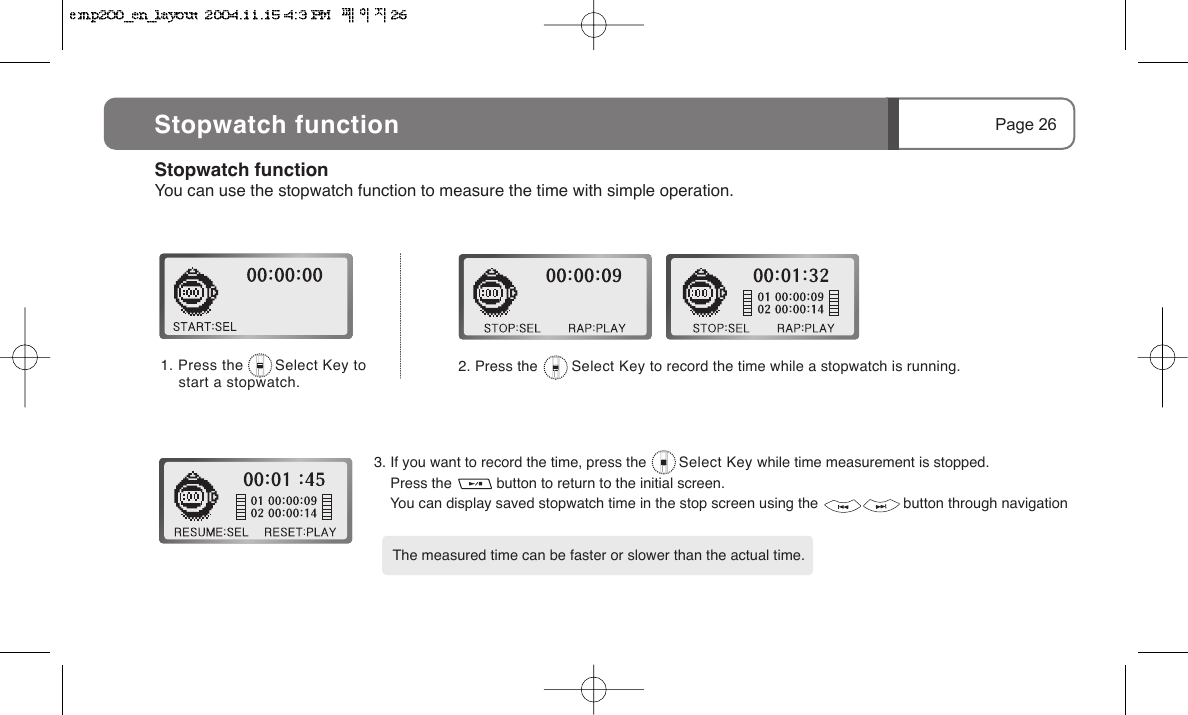 emp200_en_layout 2004.11.15 4:3 PM 페이지26

Stopwatch function

Page 26

Stopwatch function
You can use the stopwatch function to measure the time with simple operation.

00:00:00
START:SEL

1. Press the Select Key to start a stopwatch.

00:00:09
STOP:SEL RAP:PLAY

00:01:32
01 00:00:09
02 00:00:14
STOP:SEL RAP:PLAY

2. Press the Select Key to record the time while a stopwatch is running.

00:01 :45
01 00:00:09
02 00:00:14
RESUME:SEL RESET:PLAY

3. If you want to record the time, press the Select Key while time measurement is stopped.
Press the button to return to the initial screen.
You can display saved stopwatch time in the stop screen using the button through navigation

The measured time can be faster or slower than the actual time.