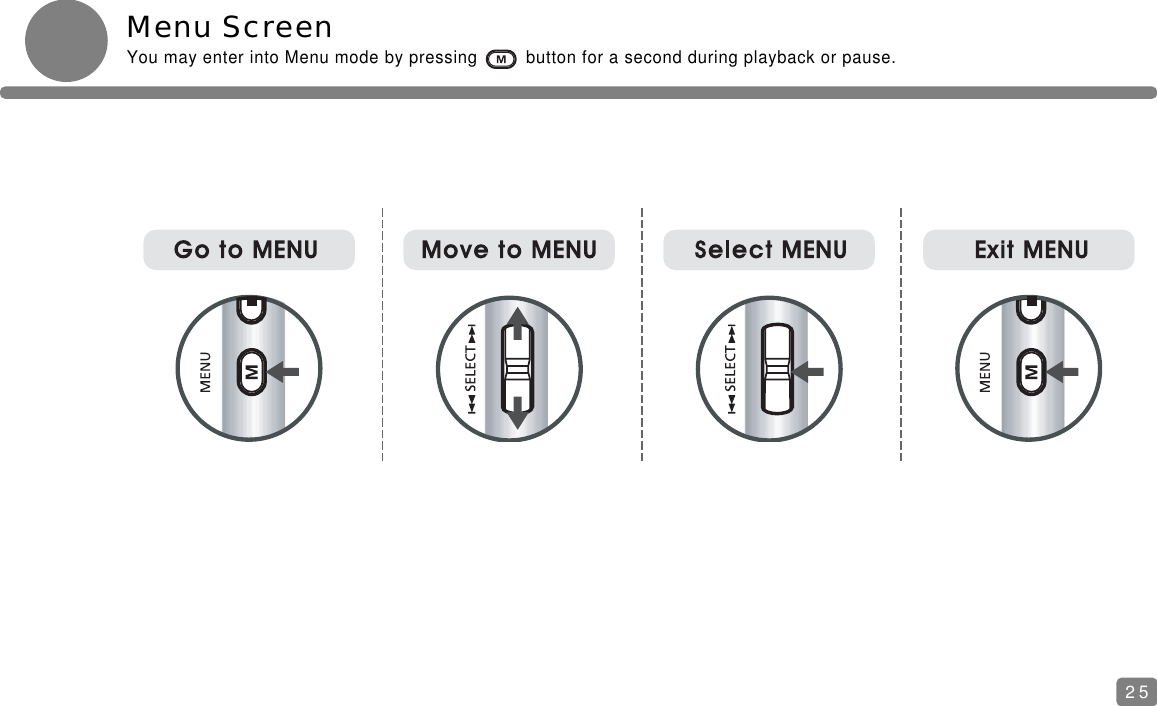 Menu Screen

You may enter into Menu mode by pressing M button for a second during playback or pause.

Go to MENU

MENU

M

Move to MENU

SELECT

Select MENU

SELECT

Exit MENU

MENU

M

25