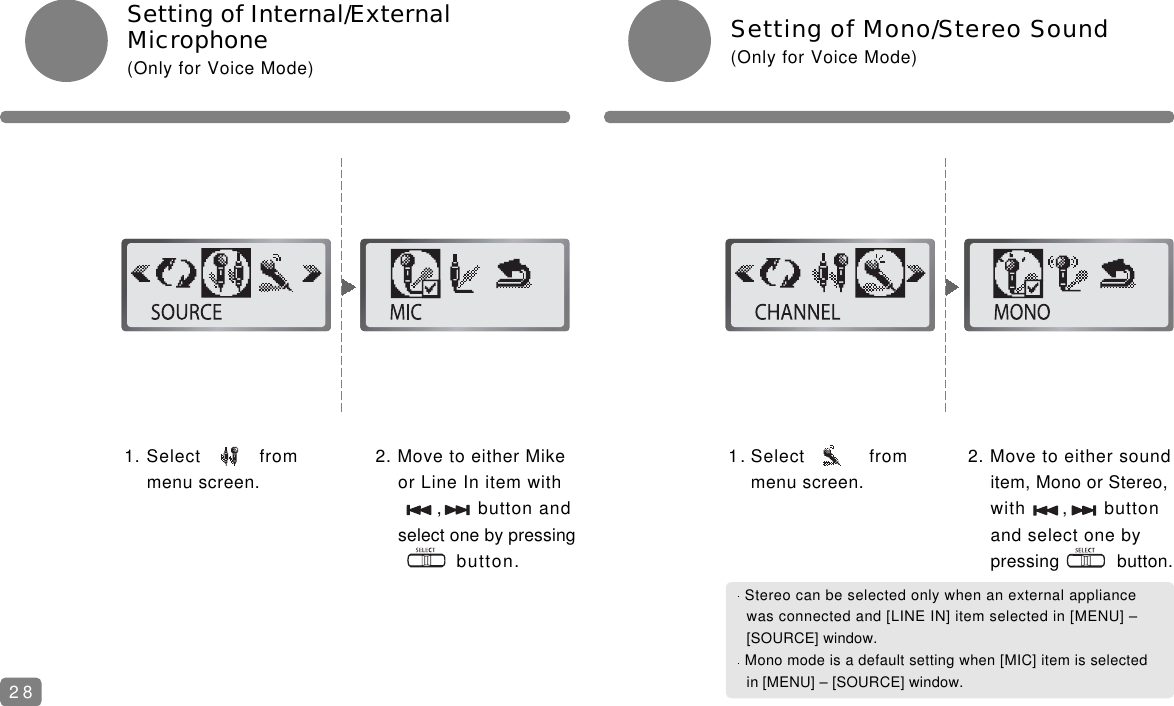 Setting of Internal/External Microphone
(Only for Voice Mode)

SOURCE

MIC

1. Select from menu screen.

2. Move to either Mike or Line In item with , button and select one by pressing SELECT button.

28

Setting of Mono/Stereo Sound
(Only for Voice Mode)

CHANNEL

MONO

1. Select from menu screen.

2. Move to either sound item, Mono or Stereo, with , button and select one by pressing SELECT button.

· Stereo can be selected only when an external appliance was connected and [LINE IN] item selected in [MENU] – [SOURCE] window.
· Mono mode is a default setting when [MIC] item is selected in [MENU] – [SOURCE] window.