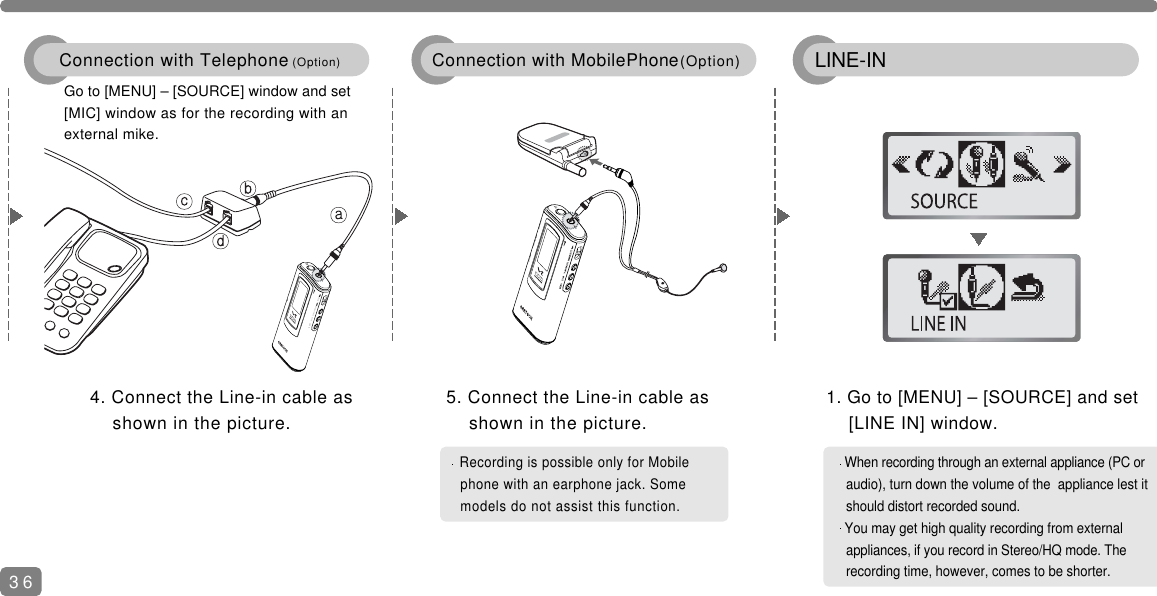 Connection with Telephone (Option)

Go to [MENU] – [SOURCE] window and set [MIC] window as for the recording with an external mike.

c b a d

4. Connect the Line-in cable as shown in the picture.

Connection with MobilePhone(Option)

5. Connect the Line-in cable as shown in the picture.

· Recording is possible only for Mobile phone with an earphone jack. Some models do not assist this function.

LINE-IN

SOURCE

LINE IN

1. Go to [MENU] – [SOURCE] and set [LINE IN] window.

· When recording through an external appliance (PC or audio), turn down the volume of the appliance lest it should distort recorded sound.
· You may get high quality recording from external appliances, if you record in Stereo/HQ mode. The recording time, however, comes to be shorter.

36