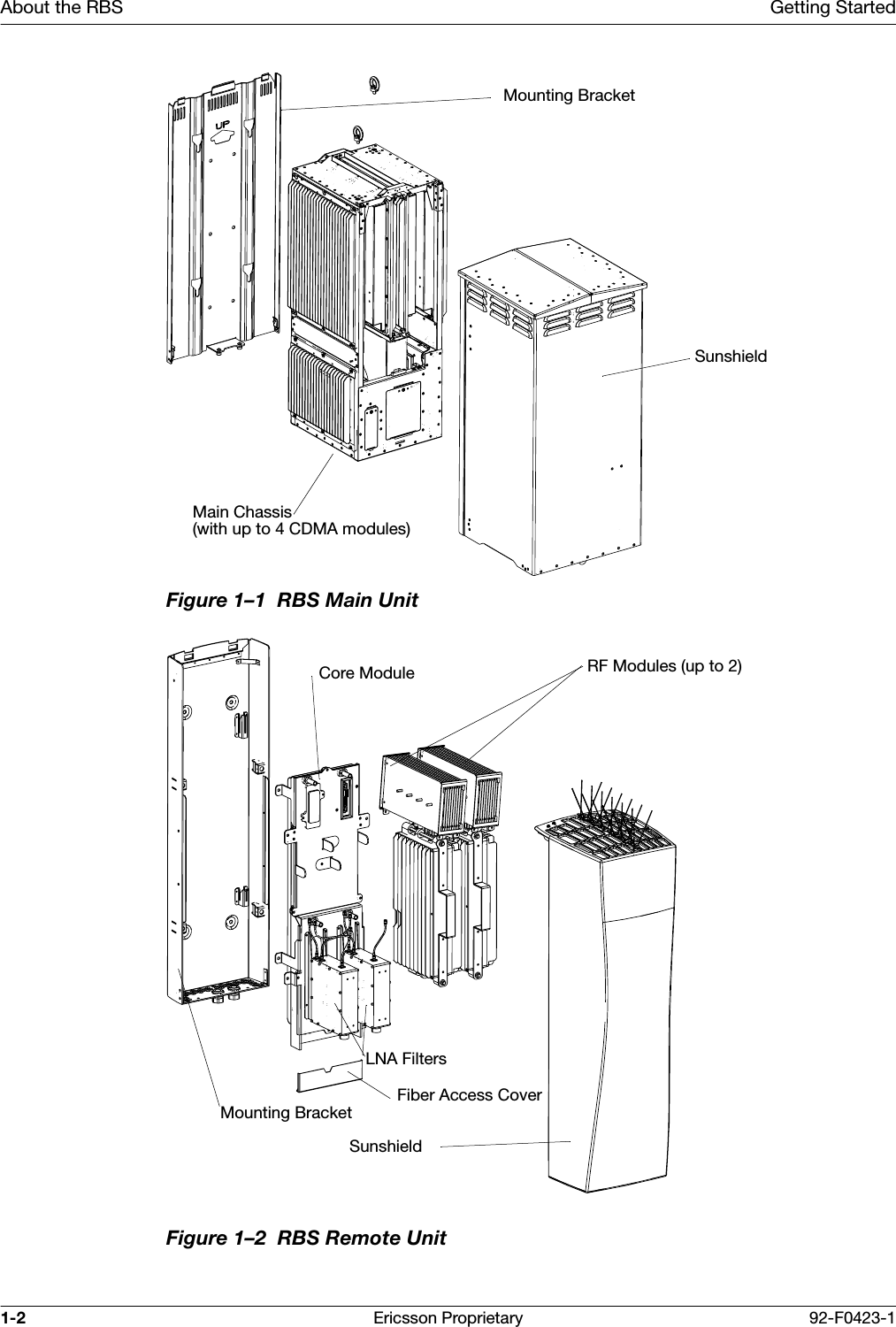 About the RBS Getting Started

UP

Mounting Bracket

Sunshield

Main Chassis
(with up to 4 CDMA modules)

Figure 1–1 RBS Main Unit

Core Module

RF Modules (up to 2)

LNA Filters

Fiber Access Cover

Mounting Bracket

Sunshield

Figure 1–2 RBS Remote Unit

1-2 Ericsson Proprietary 92-F0423-1