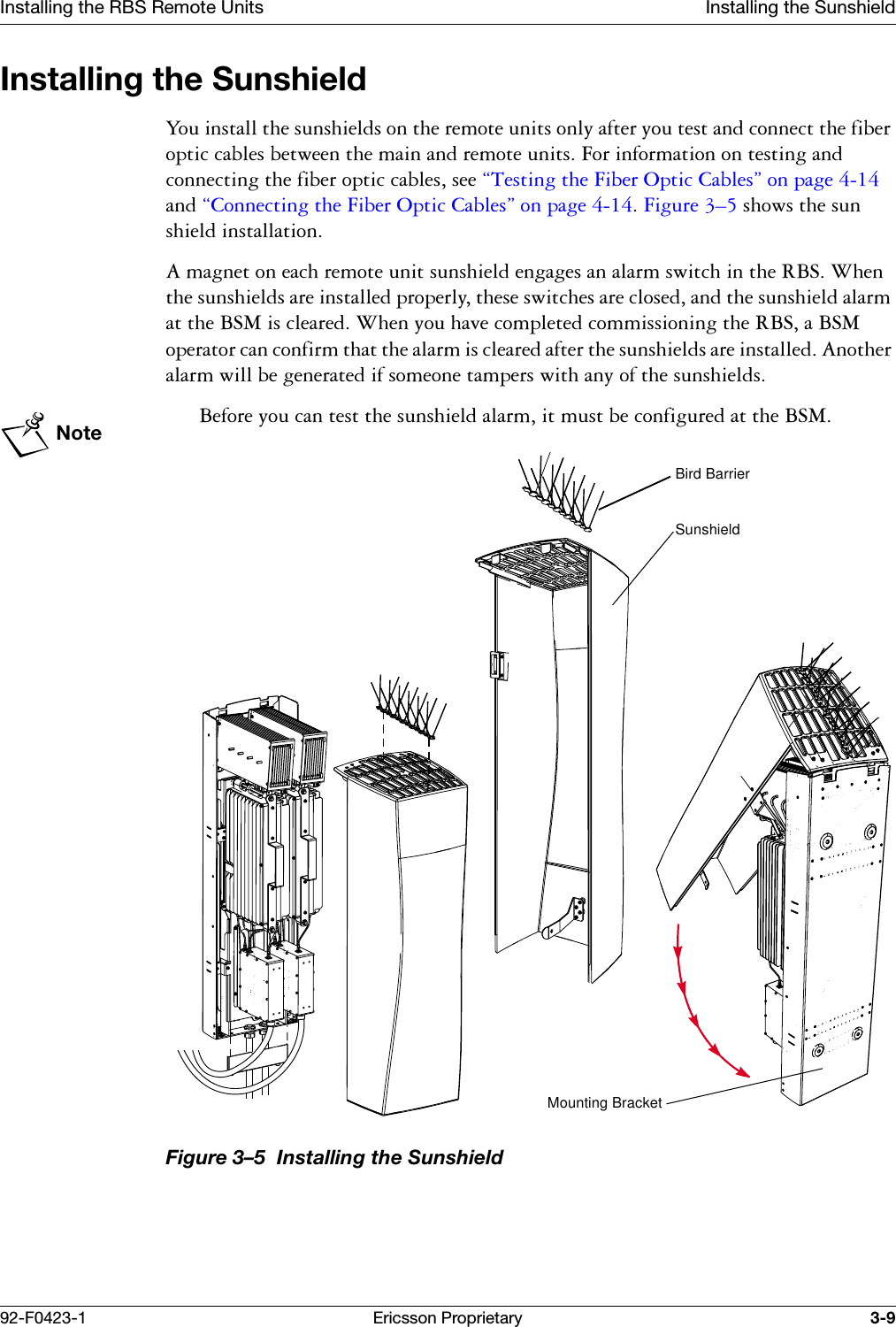 Installing the RBS Remote Units Installing the Sunshield

Installing the Sunshield

You install the sunshields on the remote units only after you test and connect the fiber optic cables between the main and remote units. For information on testing and connecting the fiber optic cables, see “Testing the Fiber Optic Cables” on page 4-14 and “Connecting the Fiber Optic Cables” on page 4-14. Figure 3–5 shows the sun shield installation.

A magnet on each remote unit sunshield engages an alarm switch in the RBS. When the sunshields are installed properly, these switches are closed, and the sunshield alarm at the BSM is cleared. When you have completed commissioning the RBS, a BSM operator can confirm that the alarm is cleared after the sunshields are installed. Another alarm will be generated if someone tampers with any of the sunshields.

Note

Before you can test the sunshield alarm, it must be configured at the BSM.

Bird Barrier

Sunshield

Mounting Bracket

Figure 3–5 Installing the Sunshield

92-F0423-1 Ericsson Proprietary 3-9