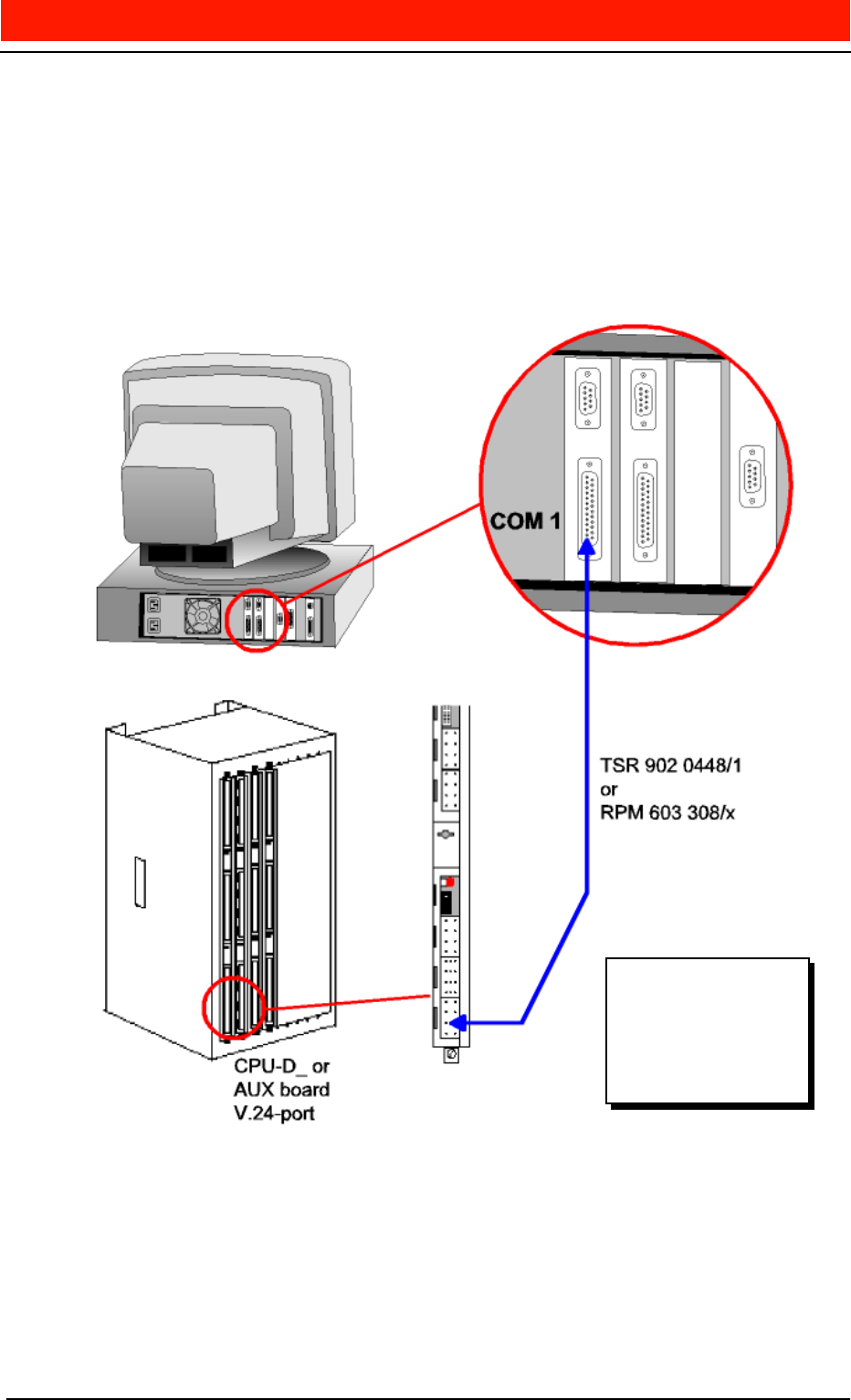 COM 1

TSR 902 0448/1
or
RPM 603 308/x

CPU-D_ or
AUX board
V.24-port