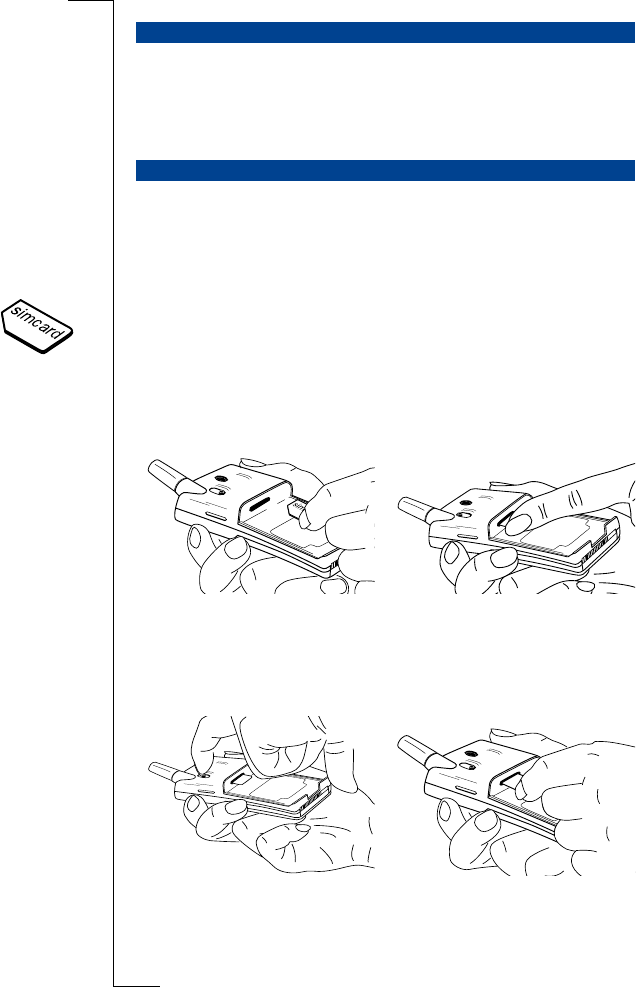 simcard