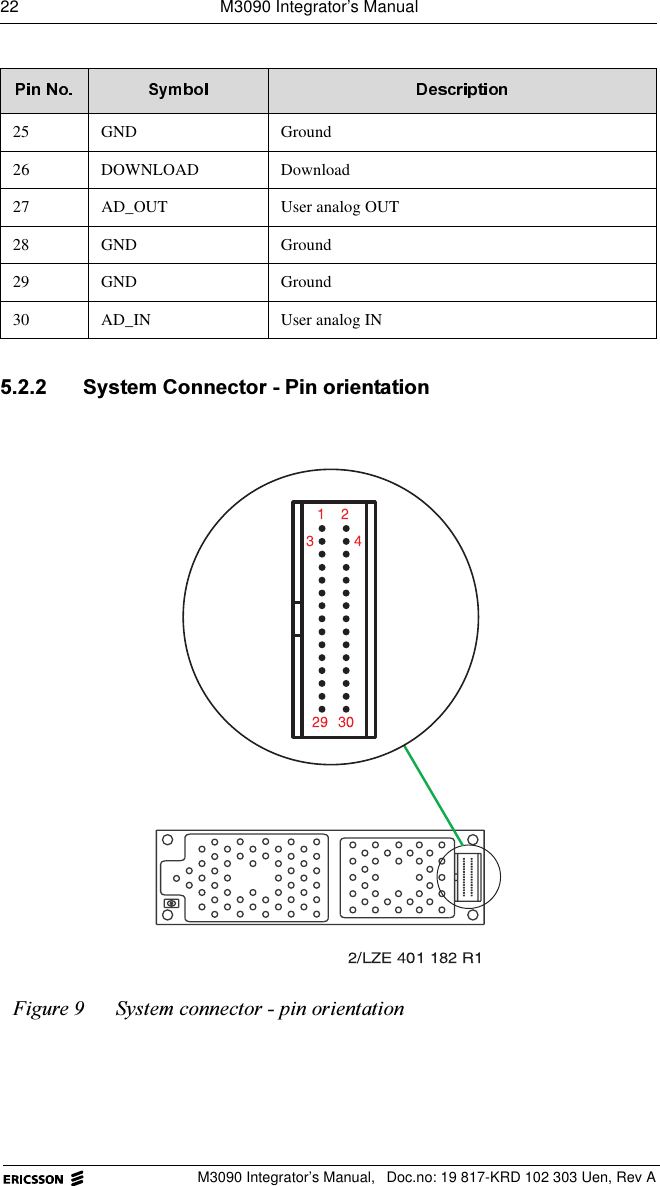 22 M3090 Integrator's Manual

| Pin No. | Symbol | Description |
|---|---|---|
| 25 | GND | Ground |
| 26 | DOWNLOAD | Download |
| 27 | AD_OUT | User analog OUT |
| 28 | GND | Ground |
| 29 | GND | Ground |
| 30 | AD_IN | User analog IN |

5.2.2 System Connector - Pin orientation

1 2
3 4
29 30

2/LZE 401 182 R1

Figure 9 System connector - pin orientation

ERICSSON M3090 Integrator's Manual, Doc.no: 19 817-KRD 102 303 Uen, Rev A