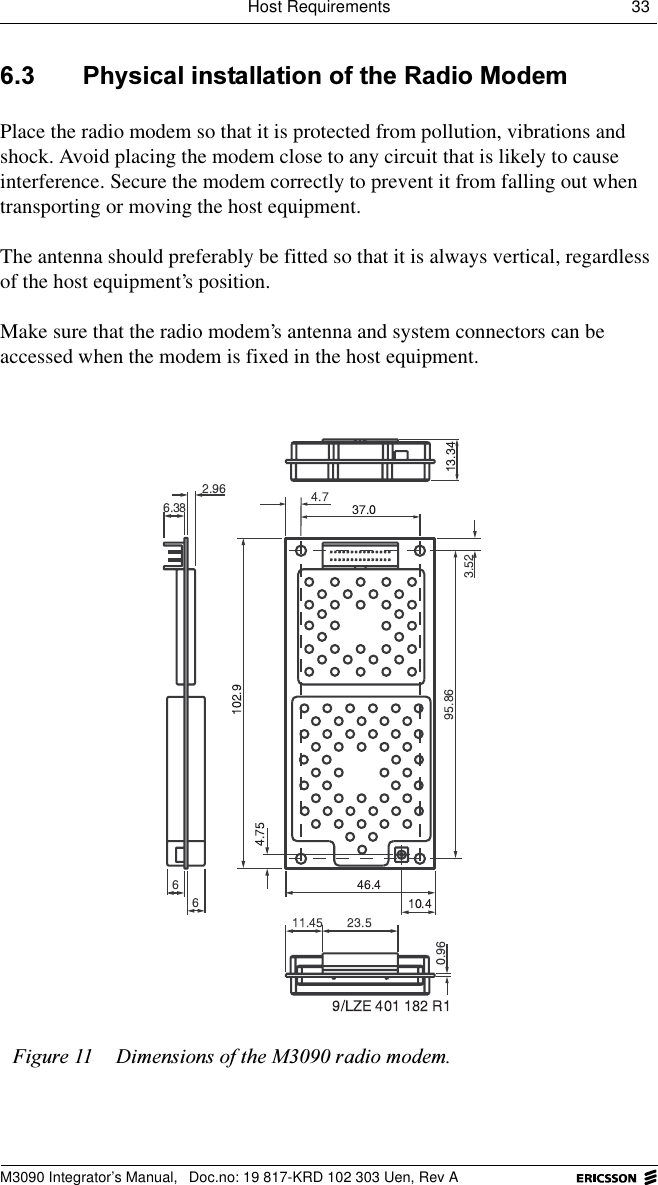 Host Requirements 33

6.3 Physical installation of the Radio Modem

Place the radio modem so that it is protected from pollution, vibrations and shock. Avoid placing the modem close to any circuit that is likely to cause interference. Secure the modem correctly to prevent it from falling out when transporting or moving the host equipment.

The antenna should preferably be fitted so that it is always vertical, regardless of the host equipment's position.

Make sure that the radio modem's antenna and system connectors can be accessed when the modem is fixed in the host equipment.

13.34
2.96
6.38
4.7
37.0
3.52
102.9
95.86
4.75
6
6
46.4
10.4
11.45
23.5
0.96
9/LZE 401 182 R1

Figure 11 Dimensions of the M3090 radio modem.

M3090 Integrator's Manual, Doc.no: 19 817-KRD 102 303 Uen, Rev A ERICSSON