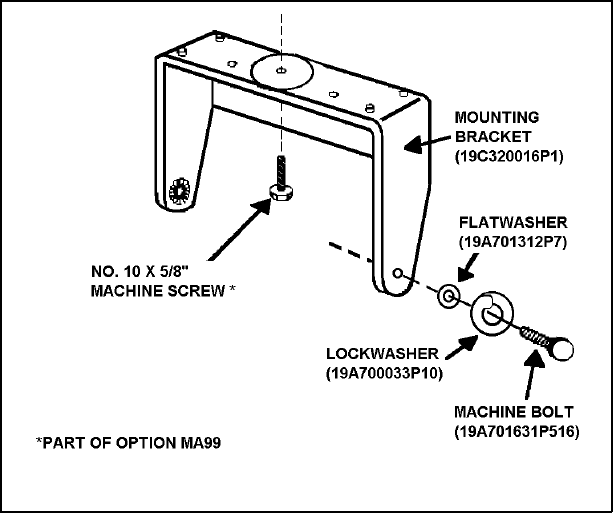 MOUNTING BRACKET (19C320016P1)

FLATWASHER (19A701312P7)

NO. 10 X 5/8" MACHINE SCREW *

LOCKWASHER (19A700033P10)

MACHINE BOLT (19A701631P516)

*PART OF OPTION MA99