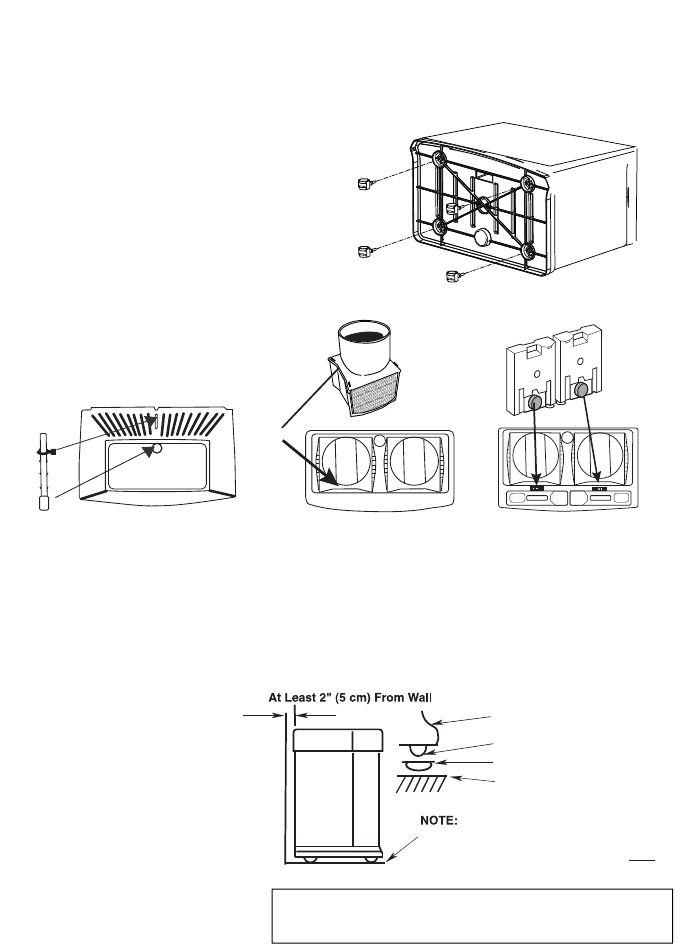 At Least 2" (5 cm) From Wall

NOTE: