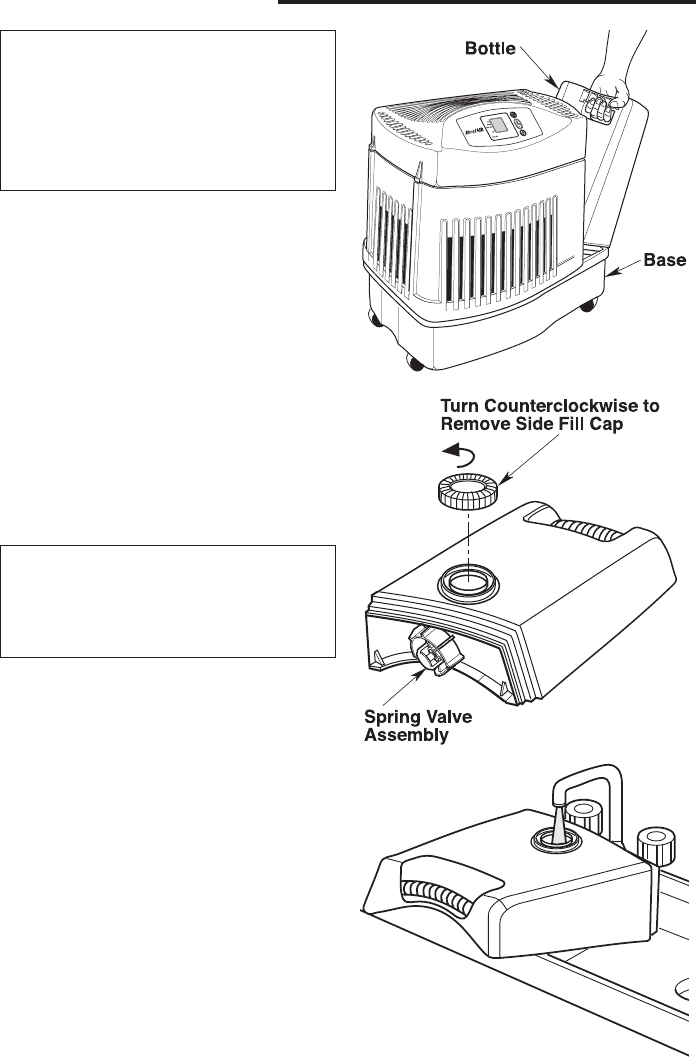 Bottle

Base

Turn Counterclockwise to Remove Side Fill Cap

Spring Valve Assembly