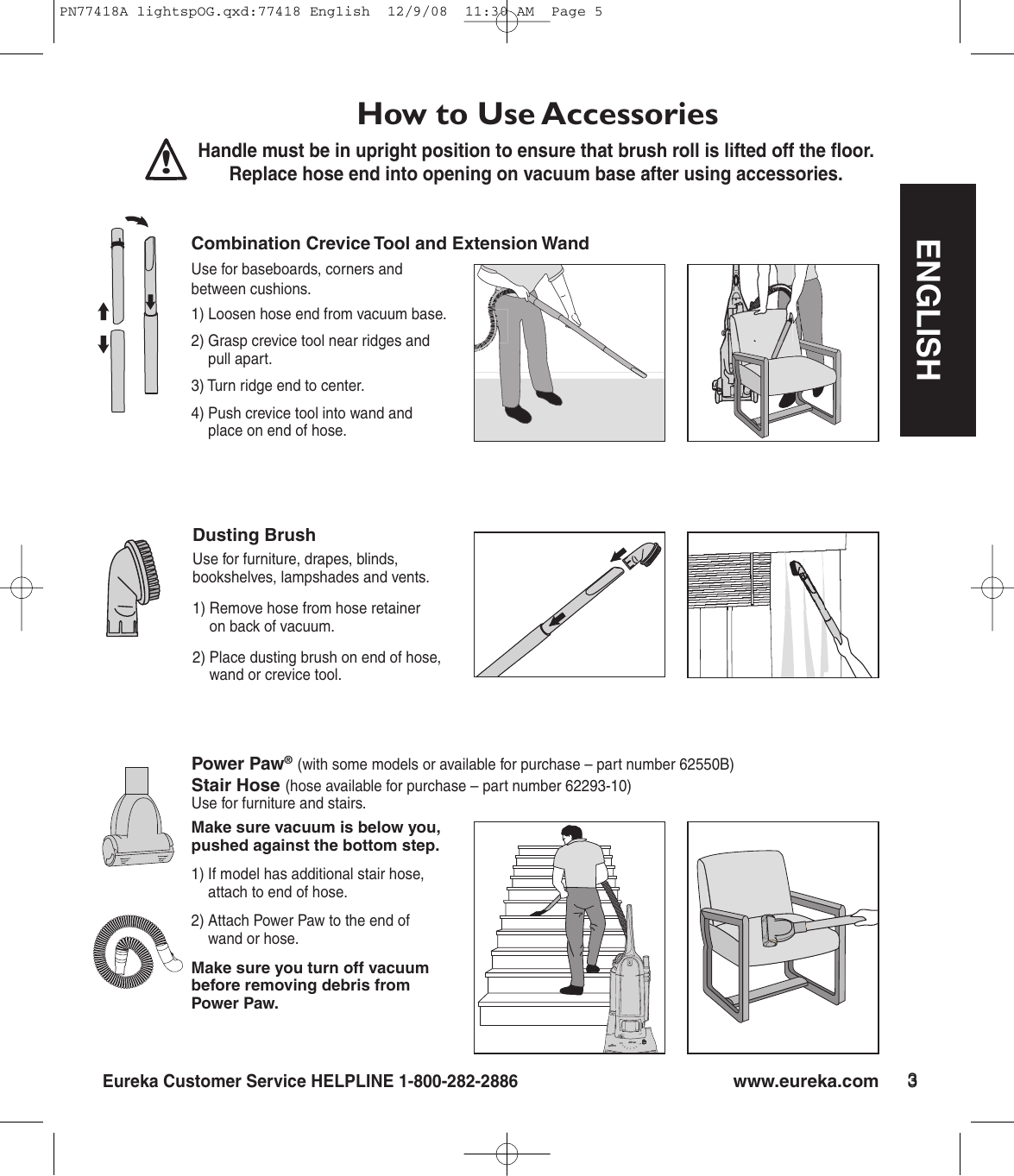 PN77418A lightspOG.qxd:77418 English 12/9/08 11:30 AM Page 5

How to Use Accessories

Handle must be in upright position to ensure that brush roll is lifted off the floor. Replace hose end into opening on vacuum base after using accessories.

ENGLISH

Combination Crevice Tool and Extension Wand

Use for baseboards, corners and between cushions.

1) Loosen hose end from vacuum base.

2) Grasp crevice tool near ridges and pull apart.

3) Turn ridge end to center.

4) Push crevice tool into wand and place on end of hose.

Dusting Brush

Use for furniture, drapes, blinds, bookshelves, lampshades and vents.

1) Remove hose from hose retainer on back of vacuum.

2) Place dusting brush on end of hose, wand or crevice tool.

Power Paw® (with some models or available for purchase – part number 62550B)

Stair Hose (hose available for purchase – part number 62293-10)

Use for furniture and stairs.

Make sure vacuum is below you, pushed against the bottom step.

1) If model has additional stair hose, attach to end of hose.

2) Attach Power Paw to the end of wand or hose.

Make sure you turn off vacuum before removing debris from Power Paw.

Eureka Customer Service HELPLINE 1-800-282-2886 www.eureka.com 3