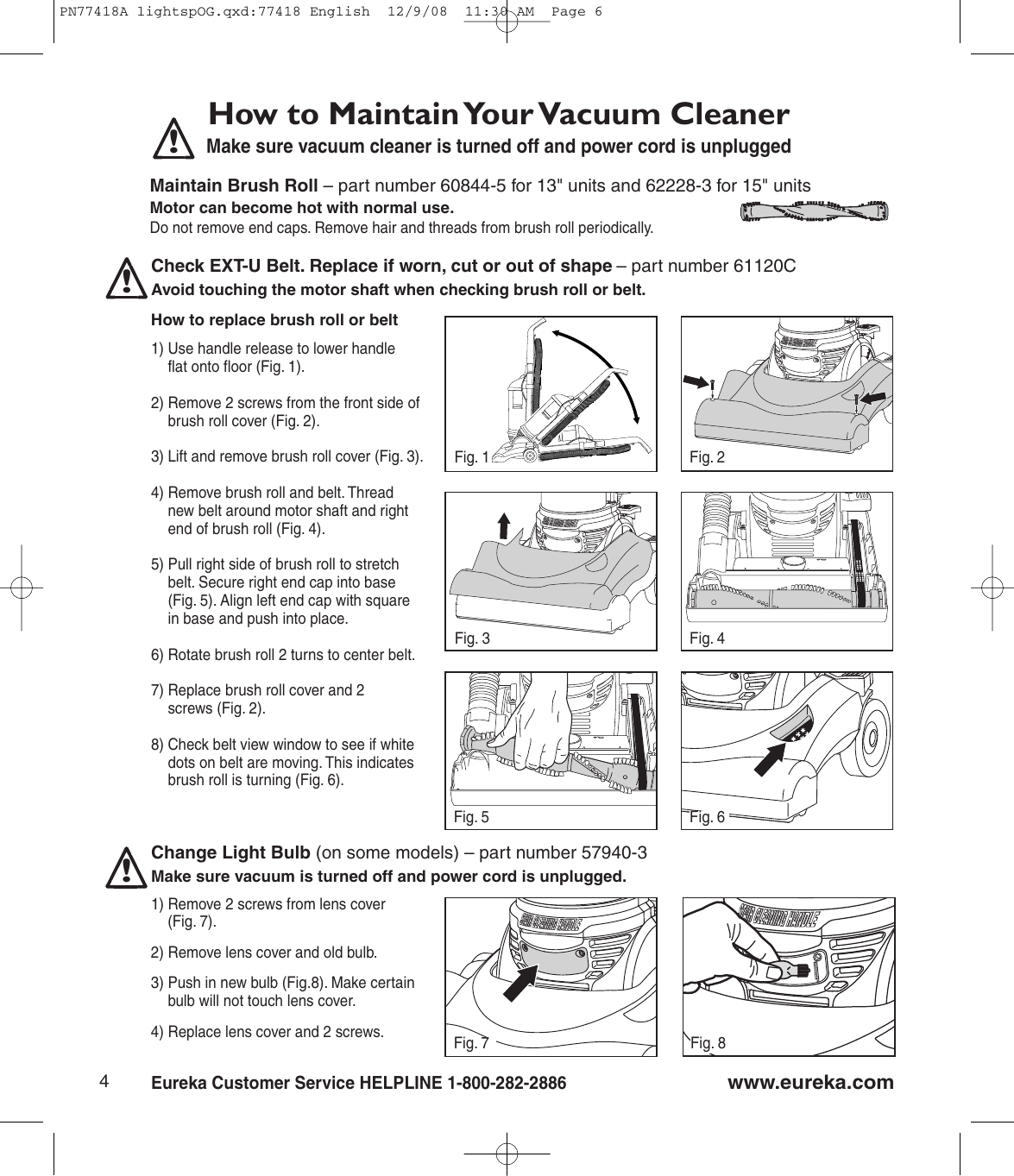 PN77418A lightspOG.qxd:77418 English 12/9/08 11:30 AM Page 6

How to Maintain Your Vacuum Cleaner

Make sure vacuum cleaner is turned off and power cord is unplugged

Maintain Brush Roll – part number 60844-5 for 13" units and 62228-3 for 15" units
Motor can become hot with normal use.
Do not remove end caps. Remove hair and threads from brush roll periodically.

Check EXT-U Belt. Replace if worn, cut or out of shape – part number 61120C
Avoid touching the motor shaft when checking brush roll or belt.

How to replace brush roll or belt

1) Use handle release to lower handle flat onto floor (Fig. 1).

2) Remove 2 screws from the front side of brush roll cover (Fig. 2).

3) Lift and remove brush roll cover (Fig. 3).

4) Remove brush roll and belt. Thread new belt around motor shaft and right end of brush roll (Fig. 4).

5) Pull right side of brush roll to stretch belt. Secure right end cap into base (Fig. 5). Align left end cap with square in base and push into place.

6) Rotate brush roll 2 turns to center belt.

7) Replace brush roll cover and 2 screws (Fig. 2).

8) Check belt view window to see if white dots on belt are moving. This indicates brush roll is turning (Fig. 6).

Fig. 1

Fig. 2

Fig. 3

Fig. 4

Fig. 5

Fig. 6

Change Light Bulb (on some models) – part number 57940-3
Make sure vacuum is turned off and power cord is unplugged.

1) Remove 2 screws from lens cover (Fig. 7).

2) Remove lens cover and old bulb.

3) Push in new bulb (Fig.8). Make certain bulb will not touch lens cover.

4) Replace lens cover and 2 screws.

Fig. 7

Fig. 8

4 Eureka Customer Service HELPLINE 1-800-282-2886 www.eureka.com