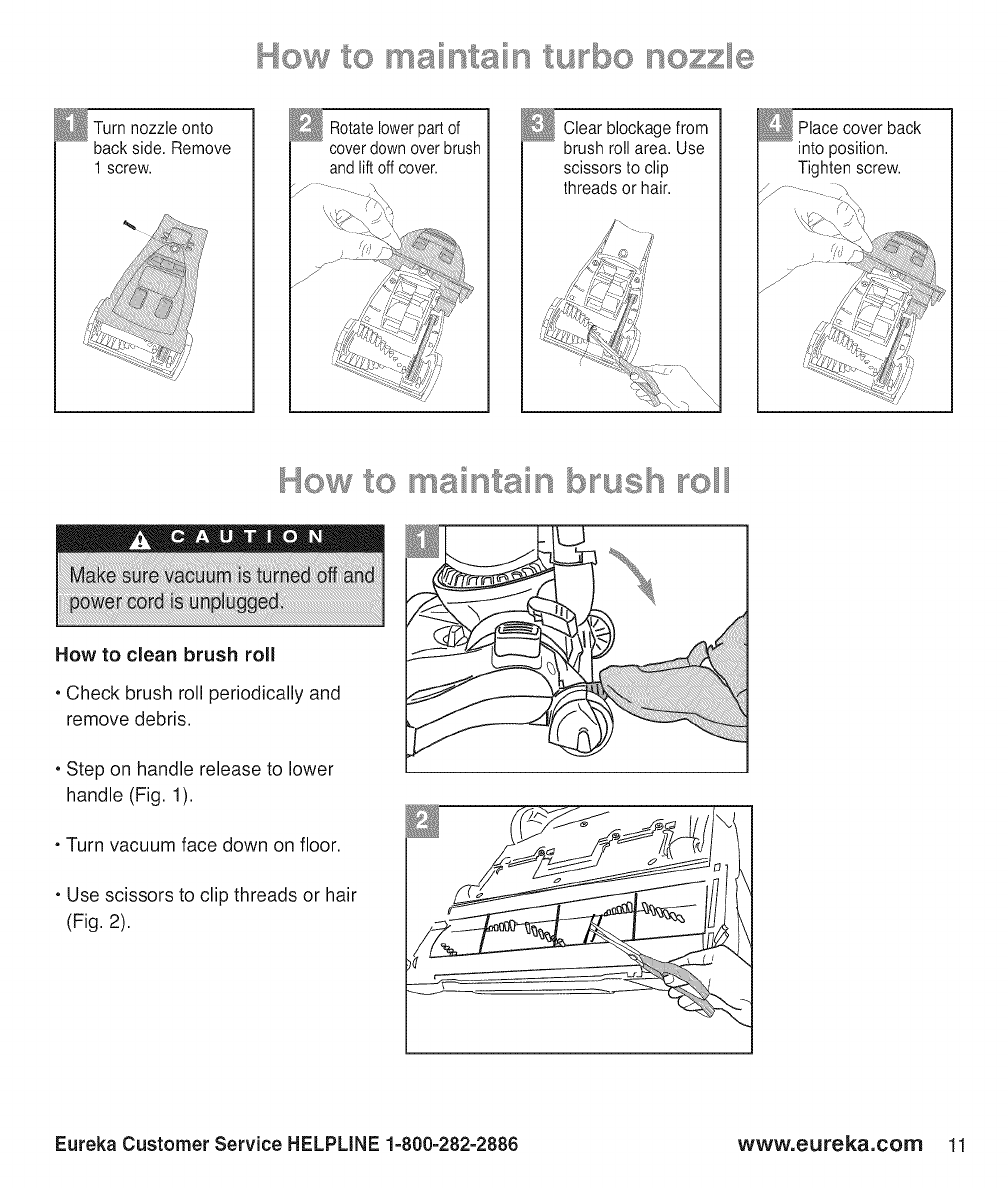 How to maintain turbo nozzle

1 Turn nozzle onto back side. Remove 1 screw.

2 Rotate lower part of cover down over brush and lift off cover.

3 Clear blockage from brush roll area. Use scissors to clip threads or hair.

4 Place cover back into position. Tighten screw.

How to maintain brush roll

CAUTION

Make sure vacuum is turned off and power cord is unplugged.

How to clean brush roll

• Check brush roll periodically and remove debris.

• Step on handle release to lower handle (Fig. 1).

• Turn vacuum face down on floor.

• Use scissors to clip threads or hair (Fig. 2).

1

2

Eureka Customer Service HELPLINE 1-800-282-2886 www.eureka.com 11