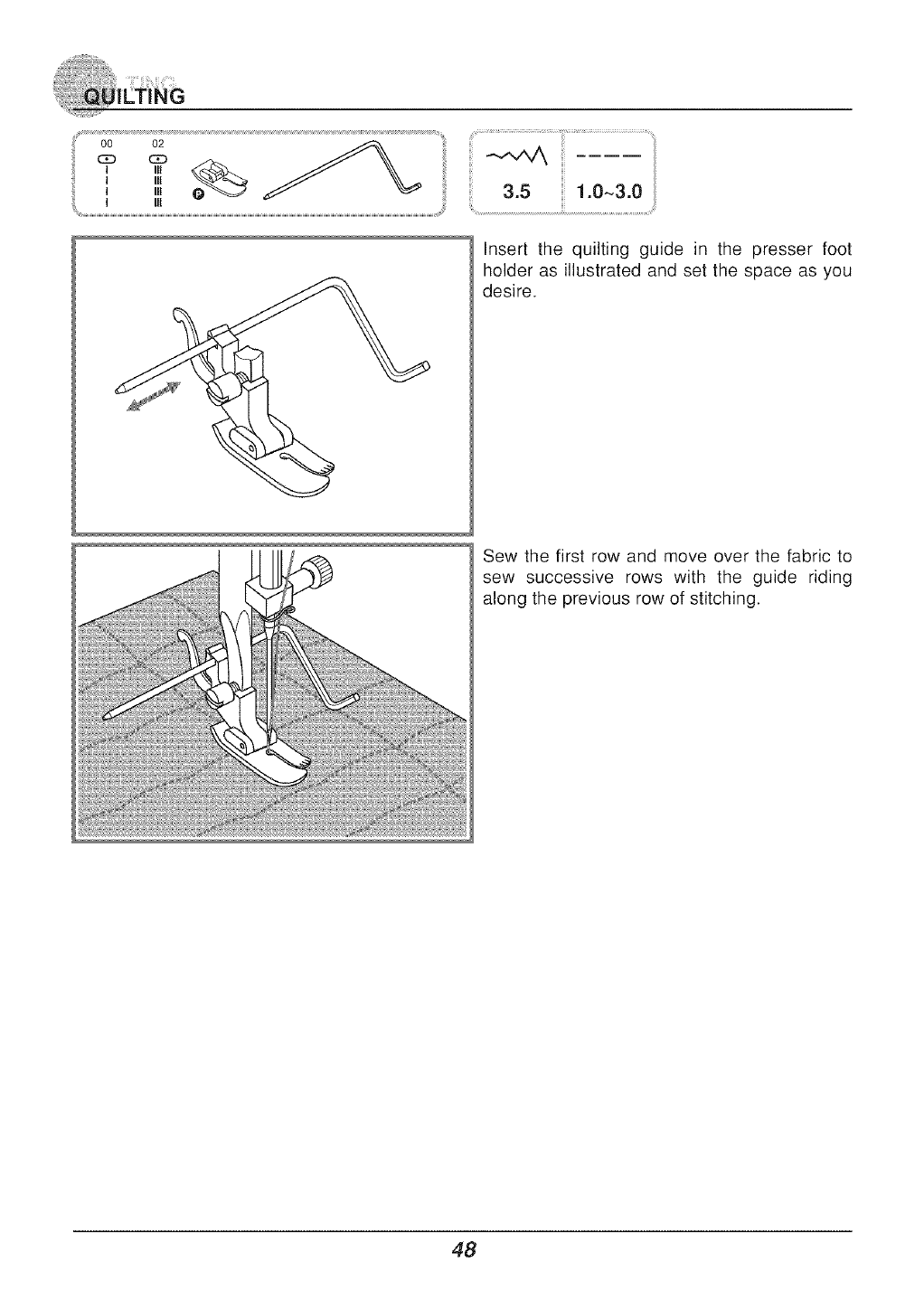 QUILTING

00 02

P

3.5 1.0~3.0

Insert the quilting guide in the presser foot holder as illustrated and set the space as you desire.

Sew the first row and move over the fabric to sew successive rows with the guide riding along the previous row of stitching.

48