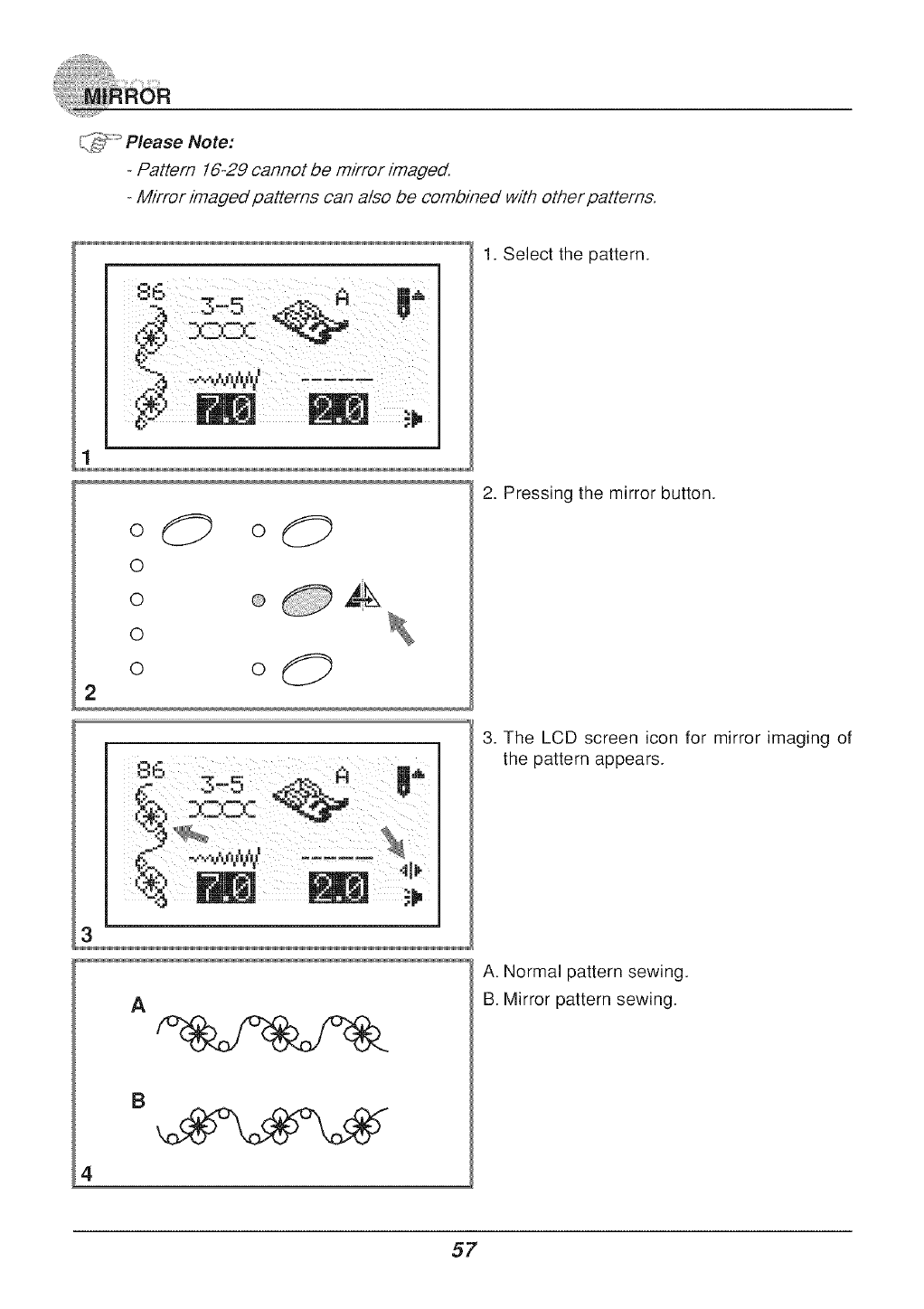 MIRROR

Please Note:

- Pattern 16-29 cannot be mirror imaged.

- Mirror imaged patterns can also be combined with other patterns.

86 3-5 A

7.0 2.0

1

1. Select the pattern.

2

2. Pressing the mirror button.

86 3-5 A

7.0 2.0

3

3. The LCD screen icon for mirror imaging of the pattern appears.

A

B

4

A. Normal pattern sewing.

B. Mirror pattern sewing.

57