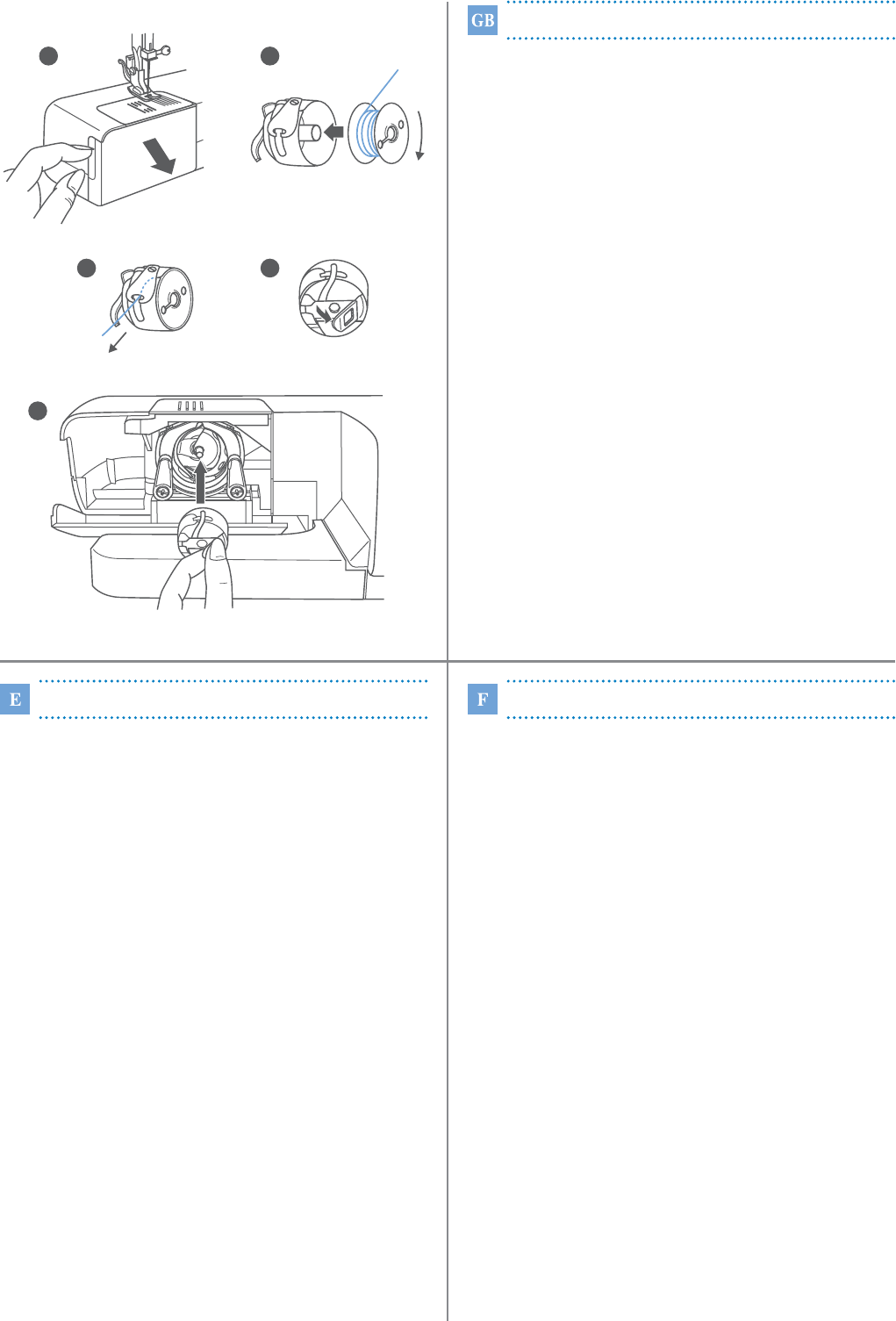 GB

E

F