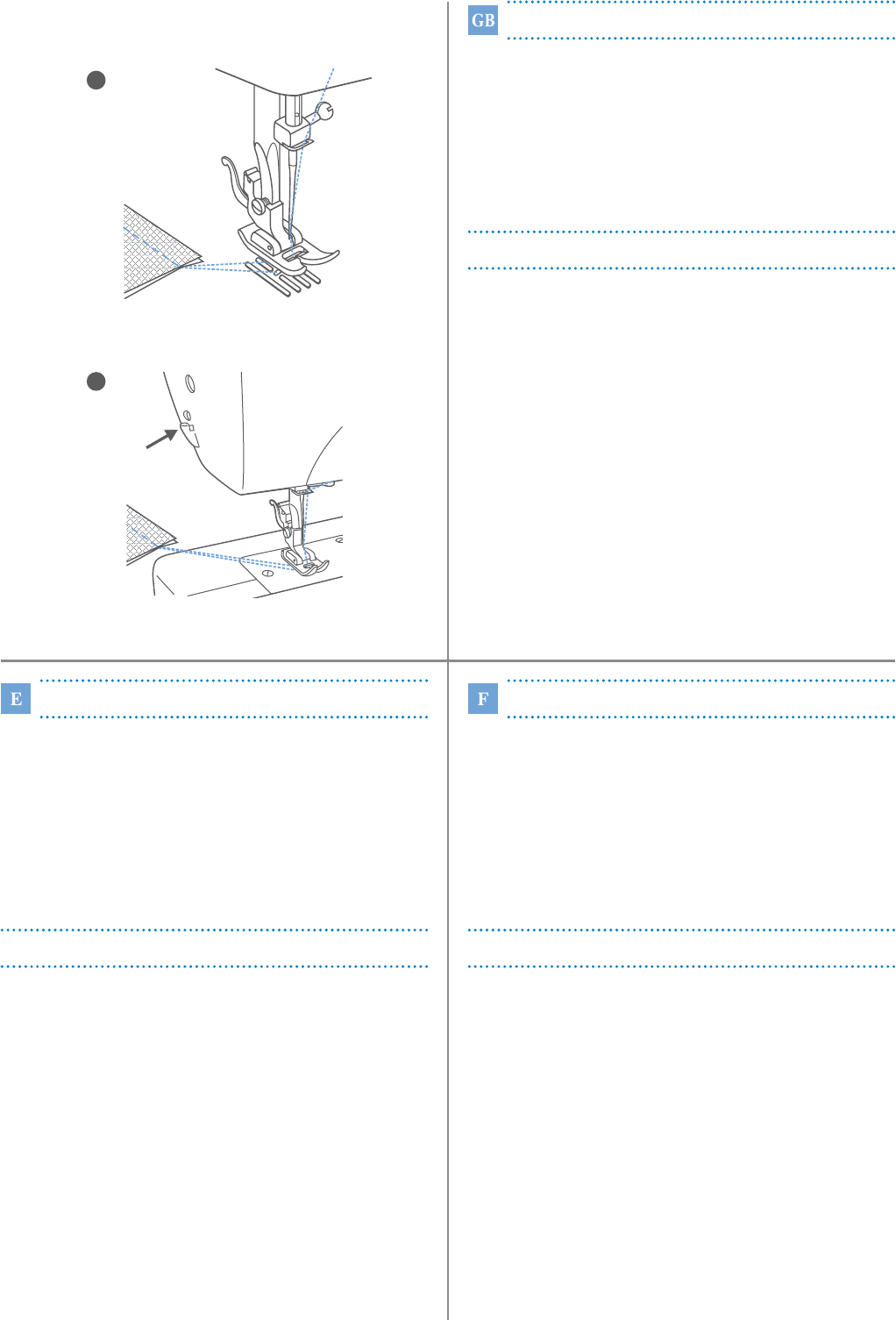 GB

E

F