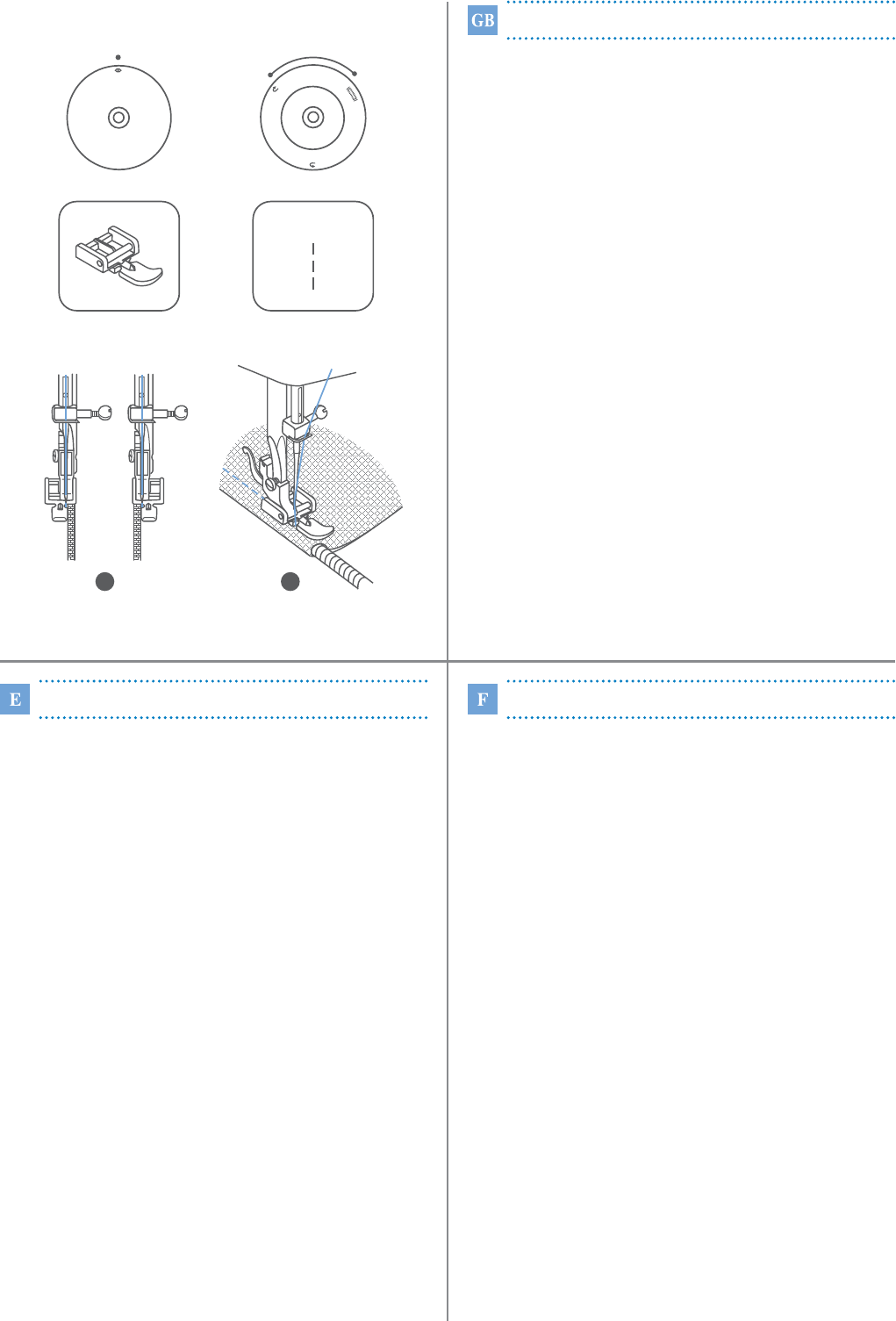 GB

E

F