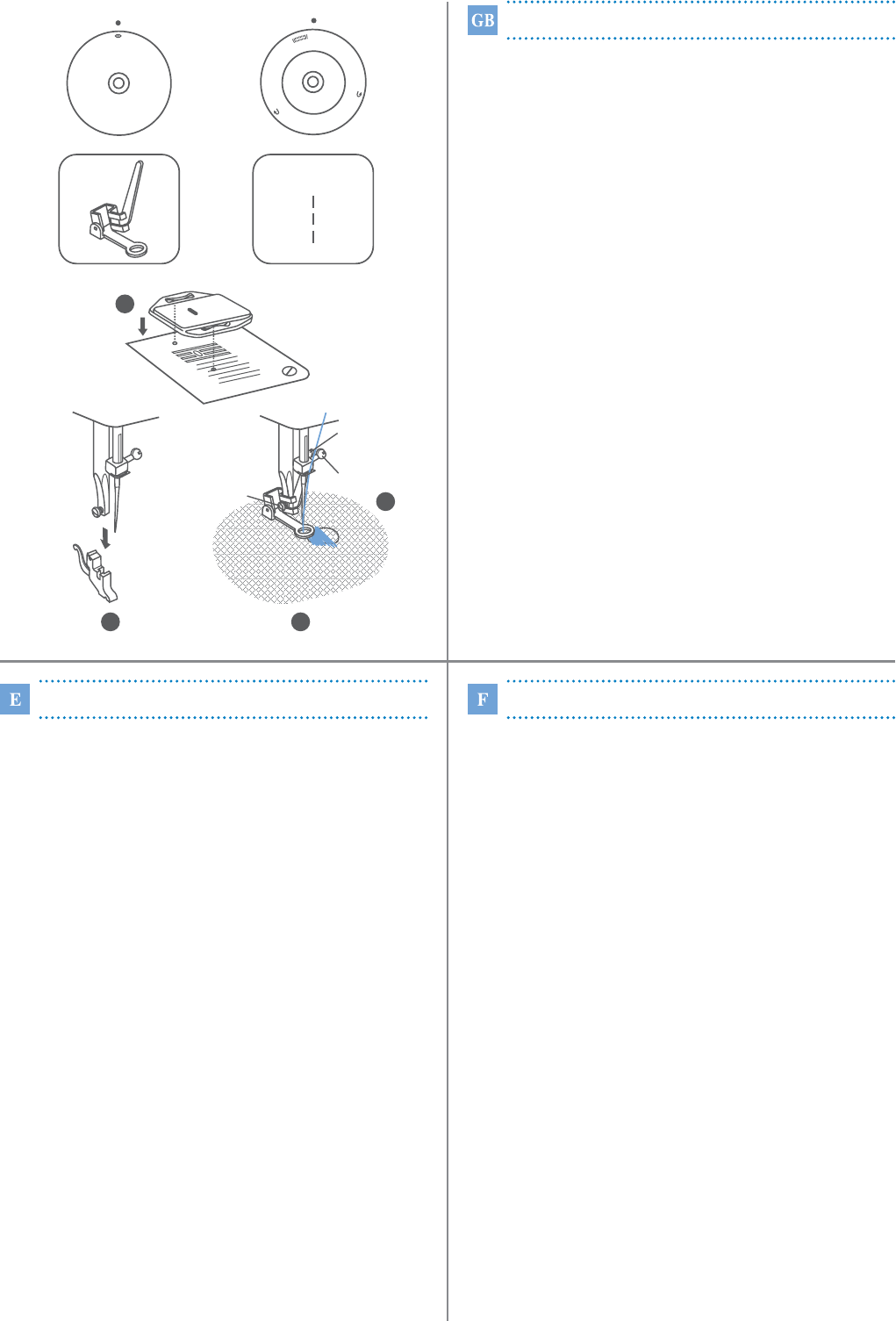 GB

E

F