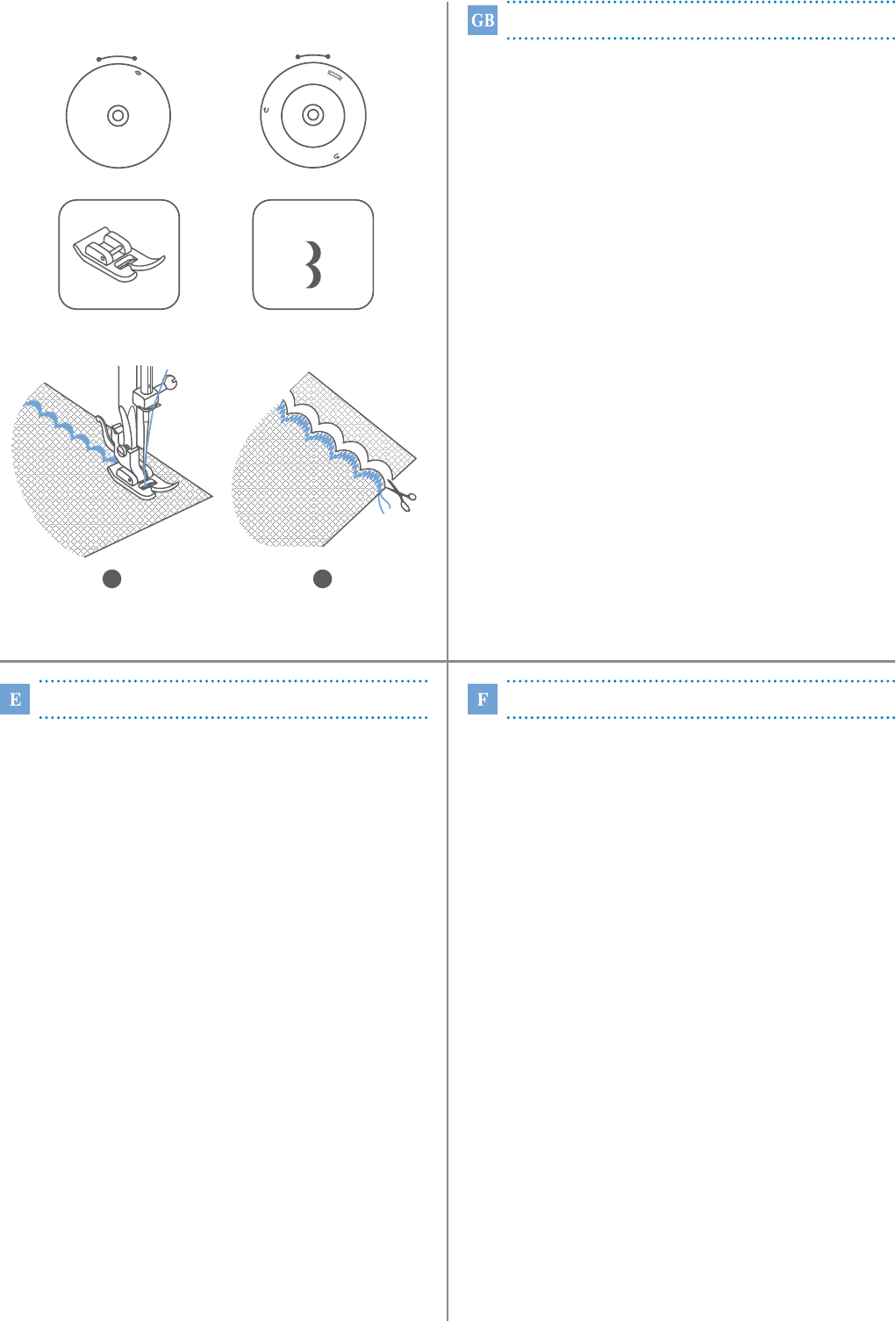 GB

E

F