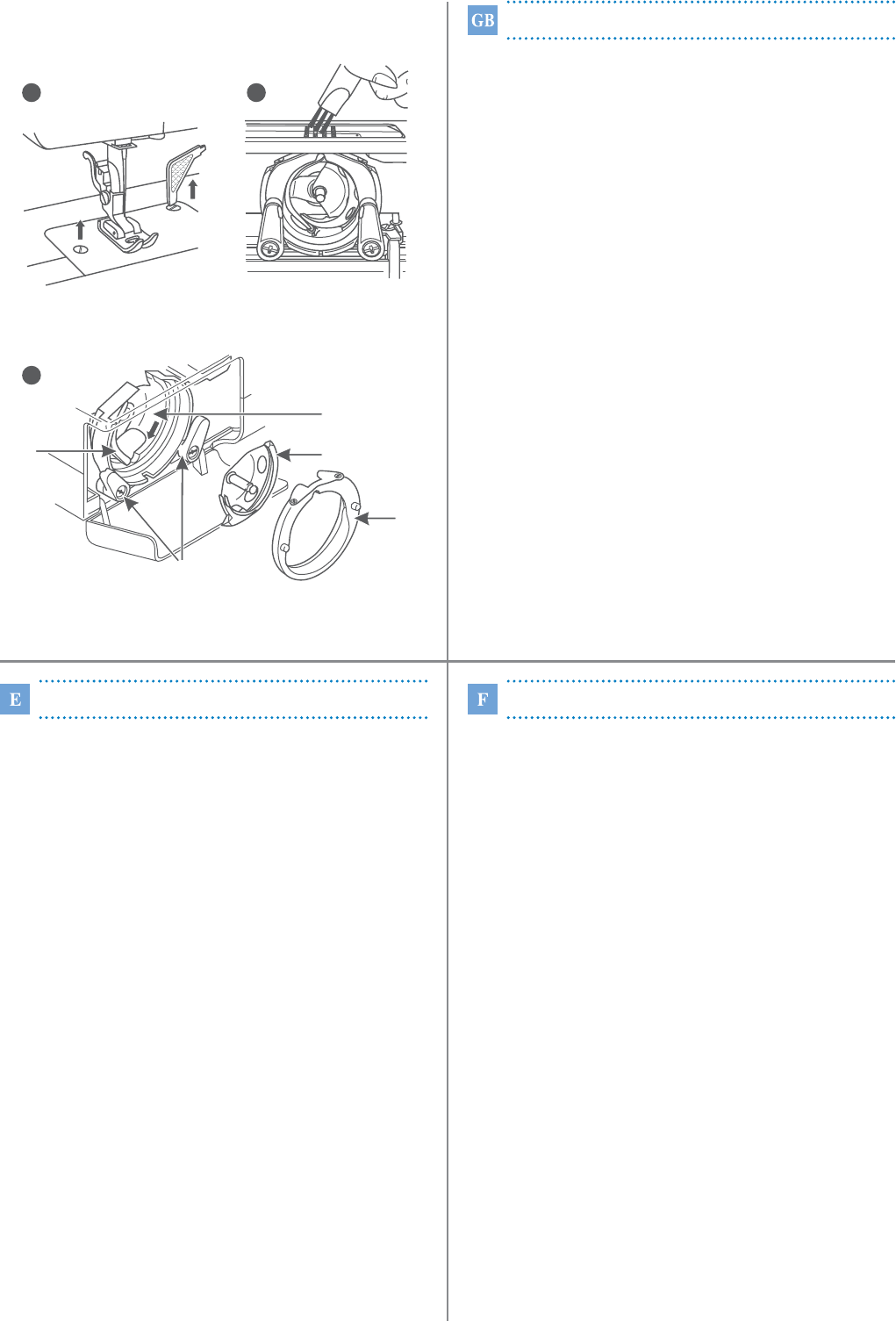 GB

E

F