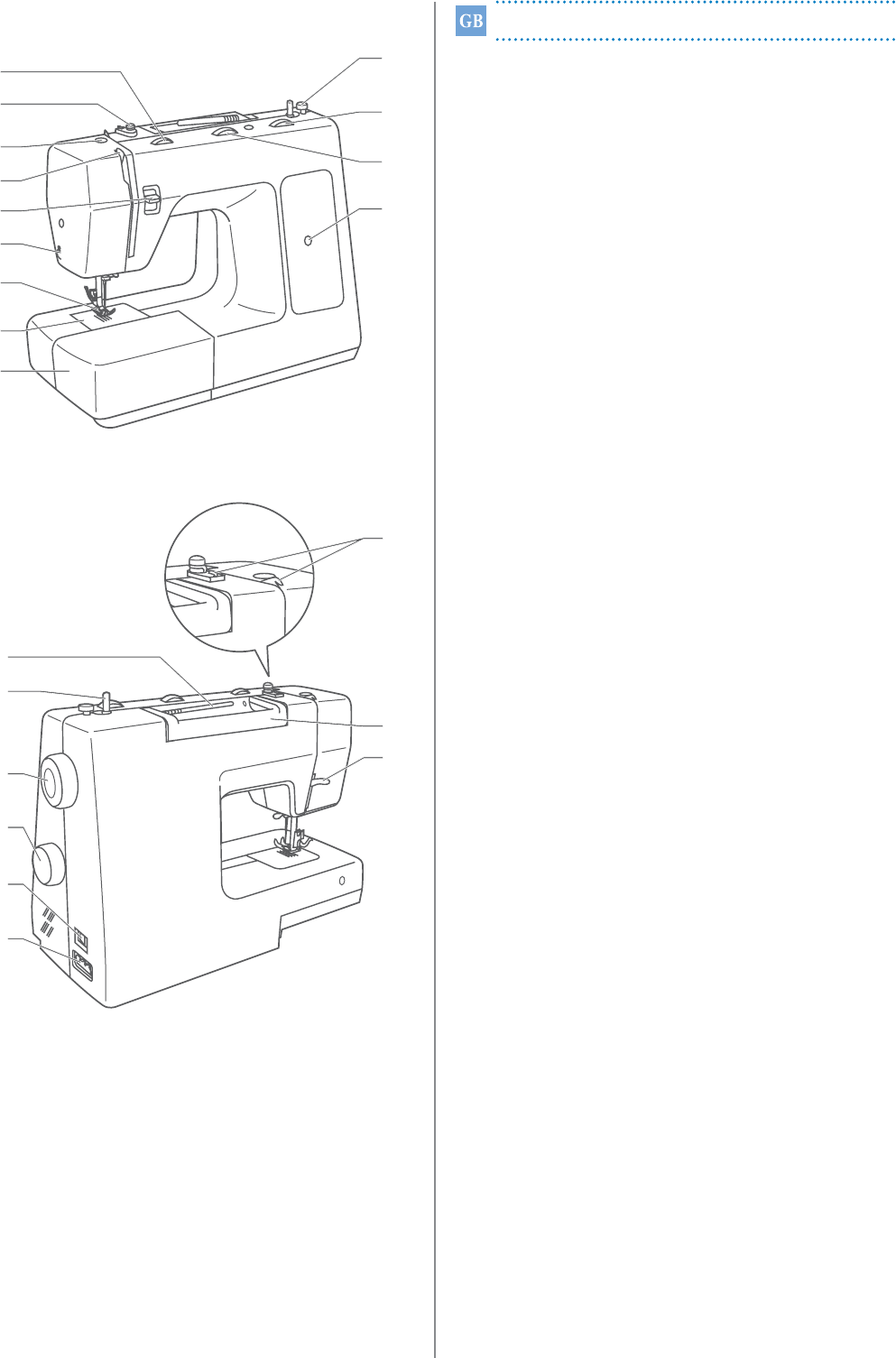 GB