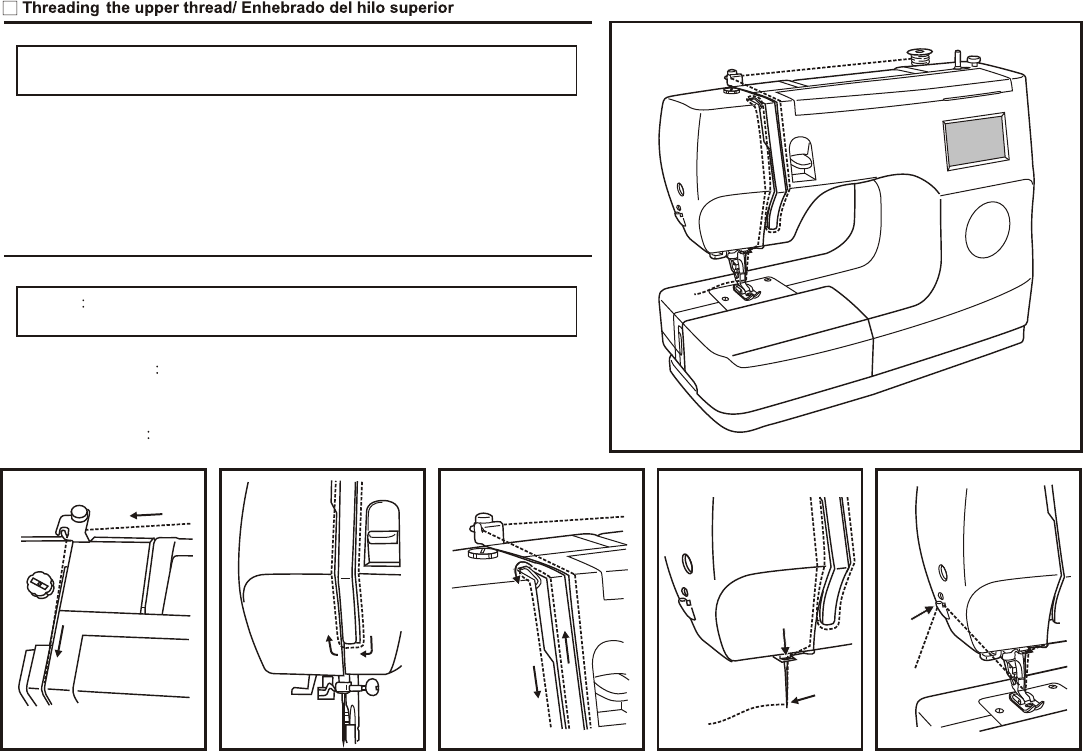 Threading the upper thread/ Enhebrado del hilo superior

:

:

: