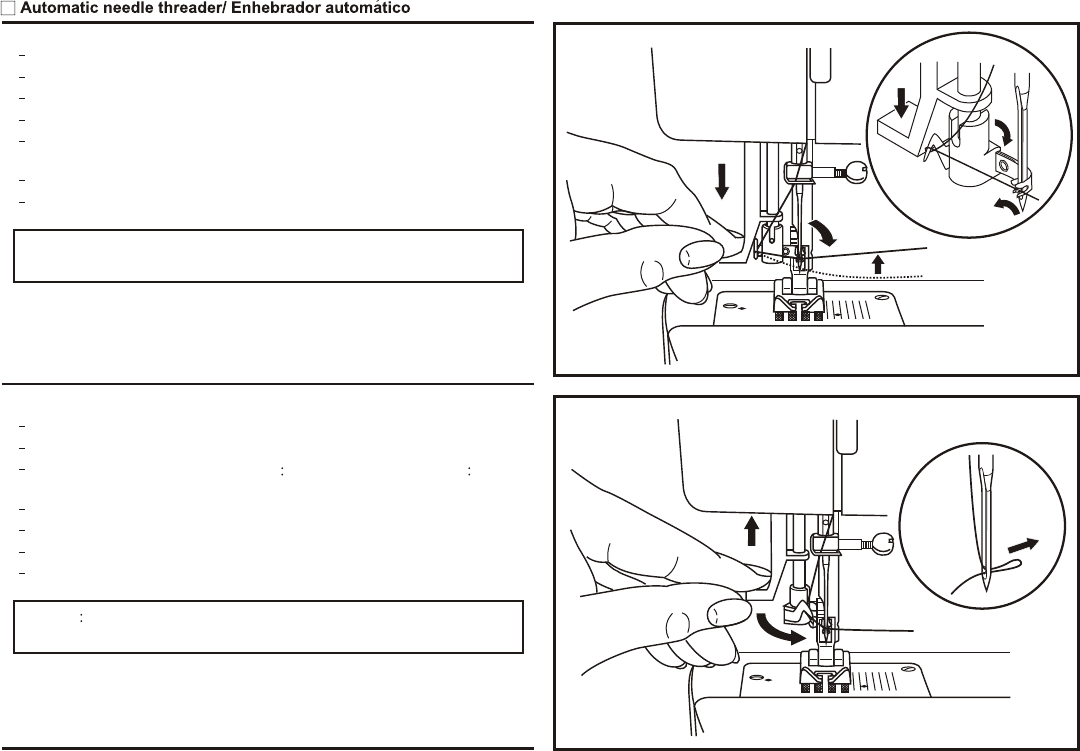 Automatic needle threader/ Enhebrador automático