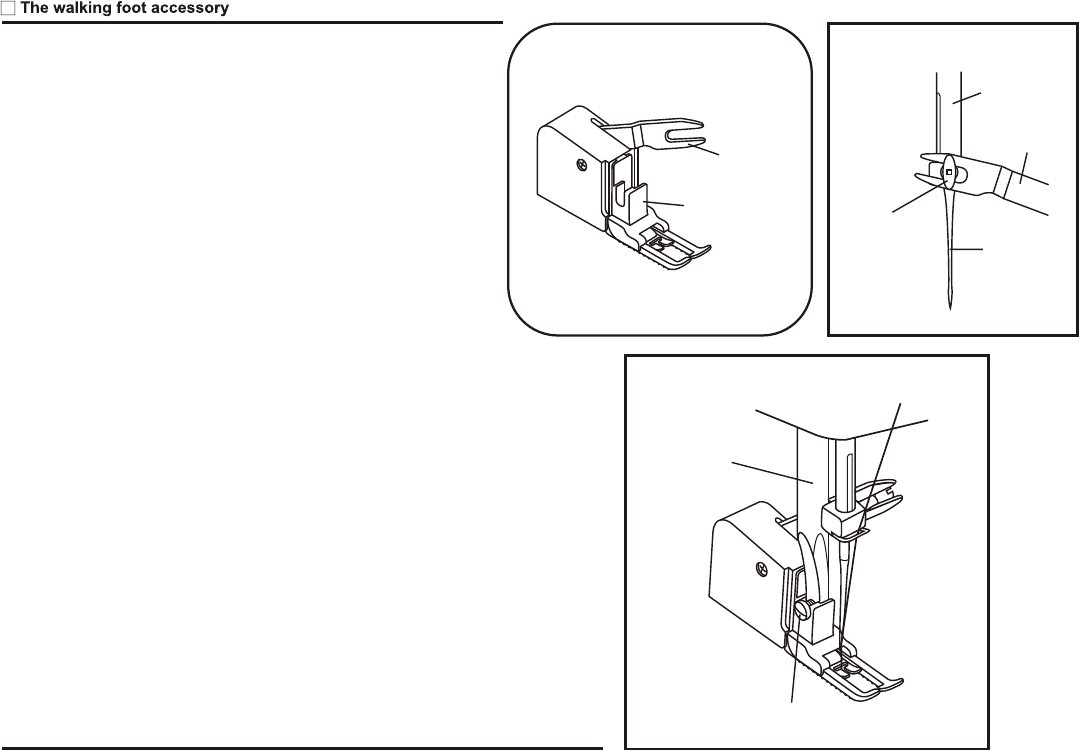 The walking foot accessory