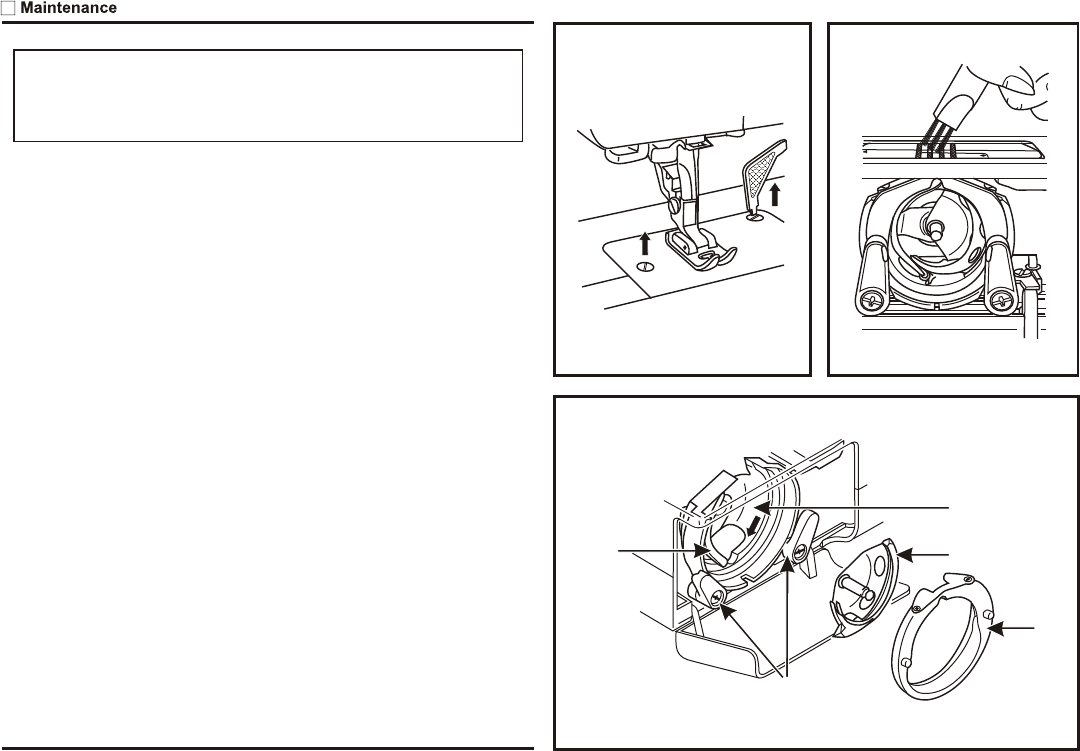 Maintenance