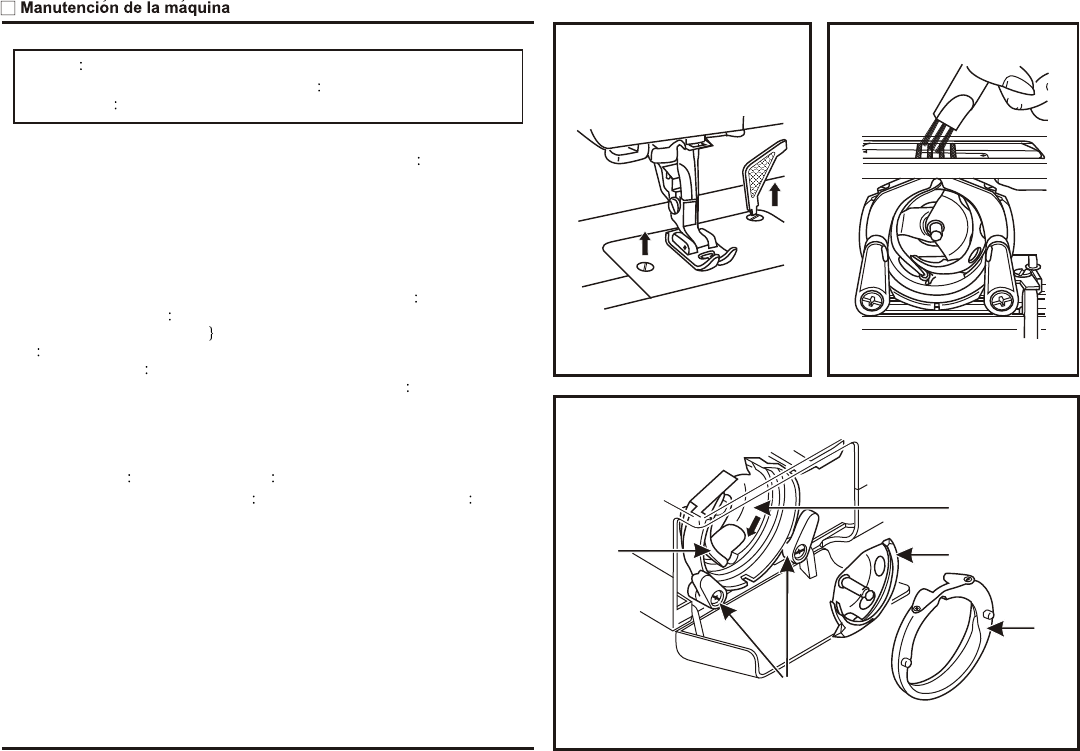 Manutención de la máquina