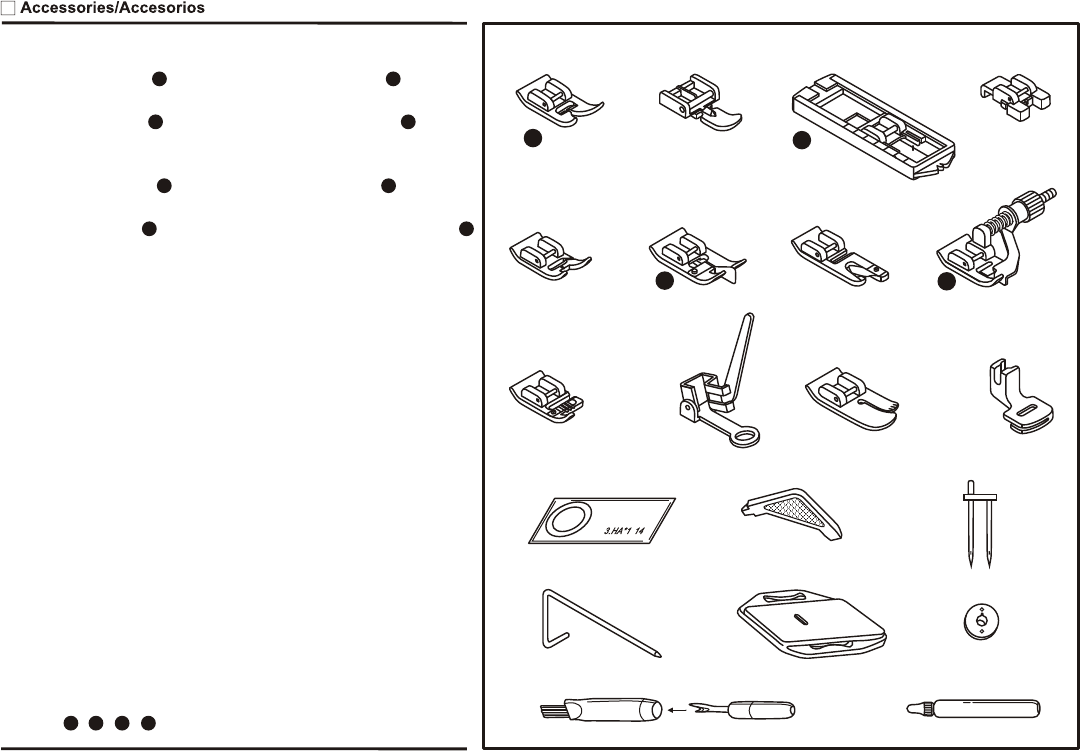 Accessories/Accesorios

3.HA*1 14