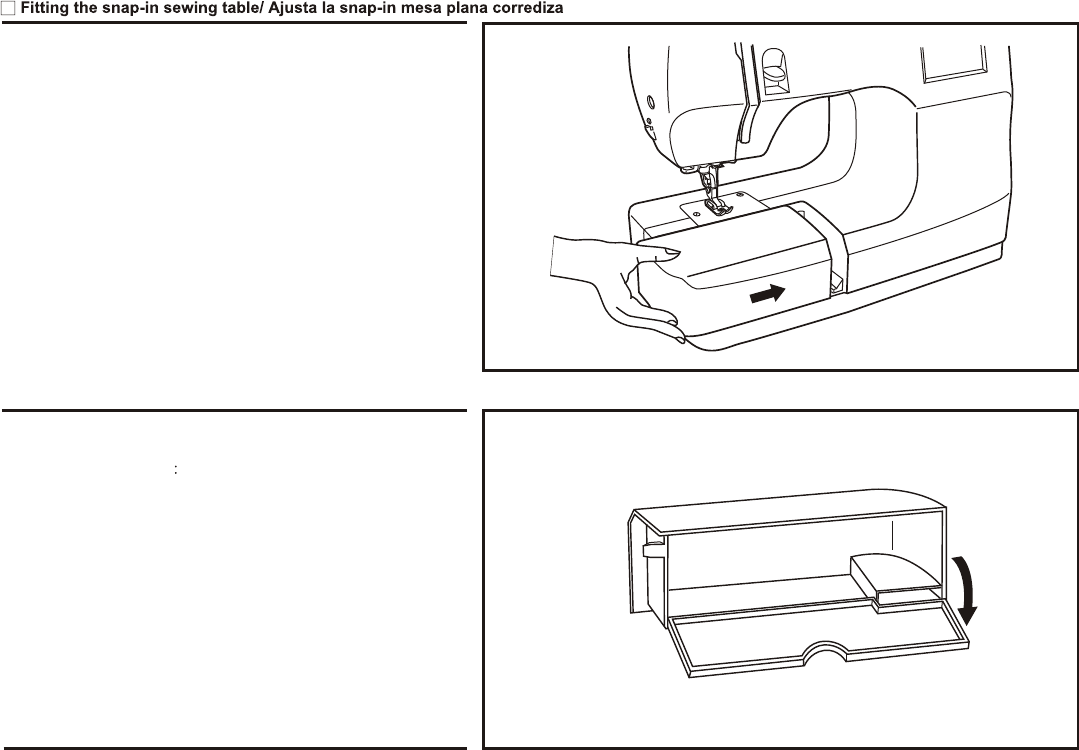 Fitting the snap-in sewing table/ Ajusta la snap-in mesa plana corrediza

: