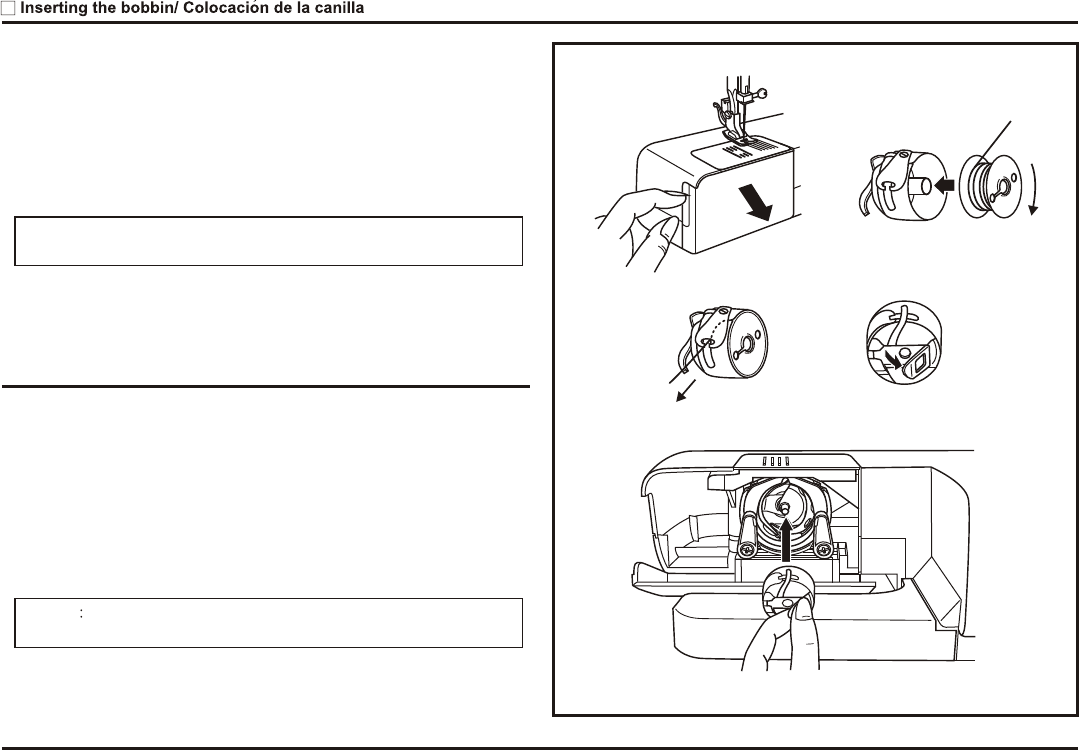 Inserting the bobbin/ Colocación de la canilla

: