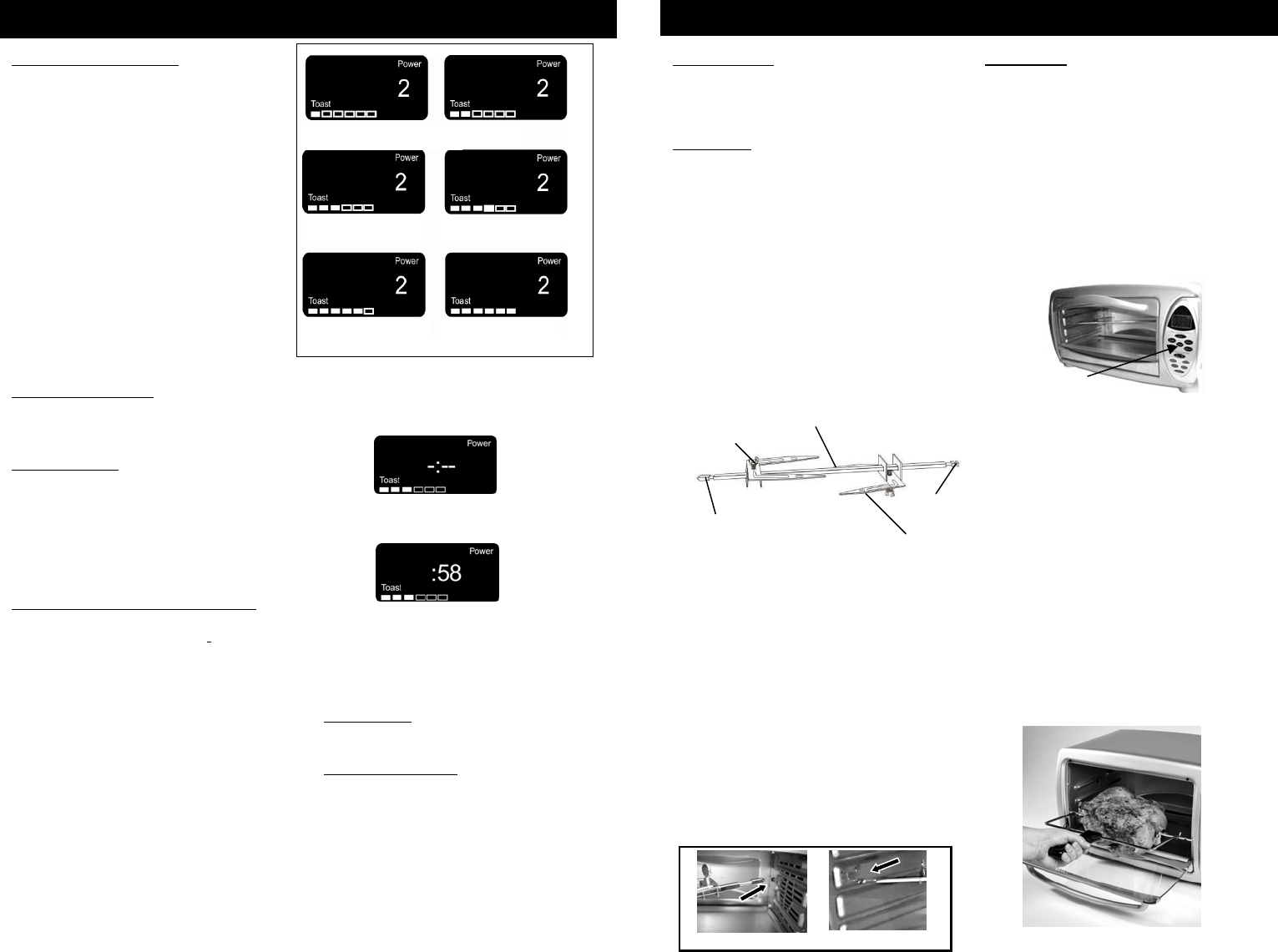 Power
2
Toast

Power
2
Toast

Power
2
Toast

Power
2
Toast

Power
2
Toast

Power
2
Toast

Power
-:--
Toast

Power
:58
Toast