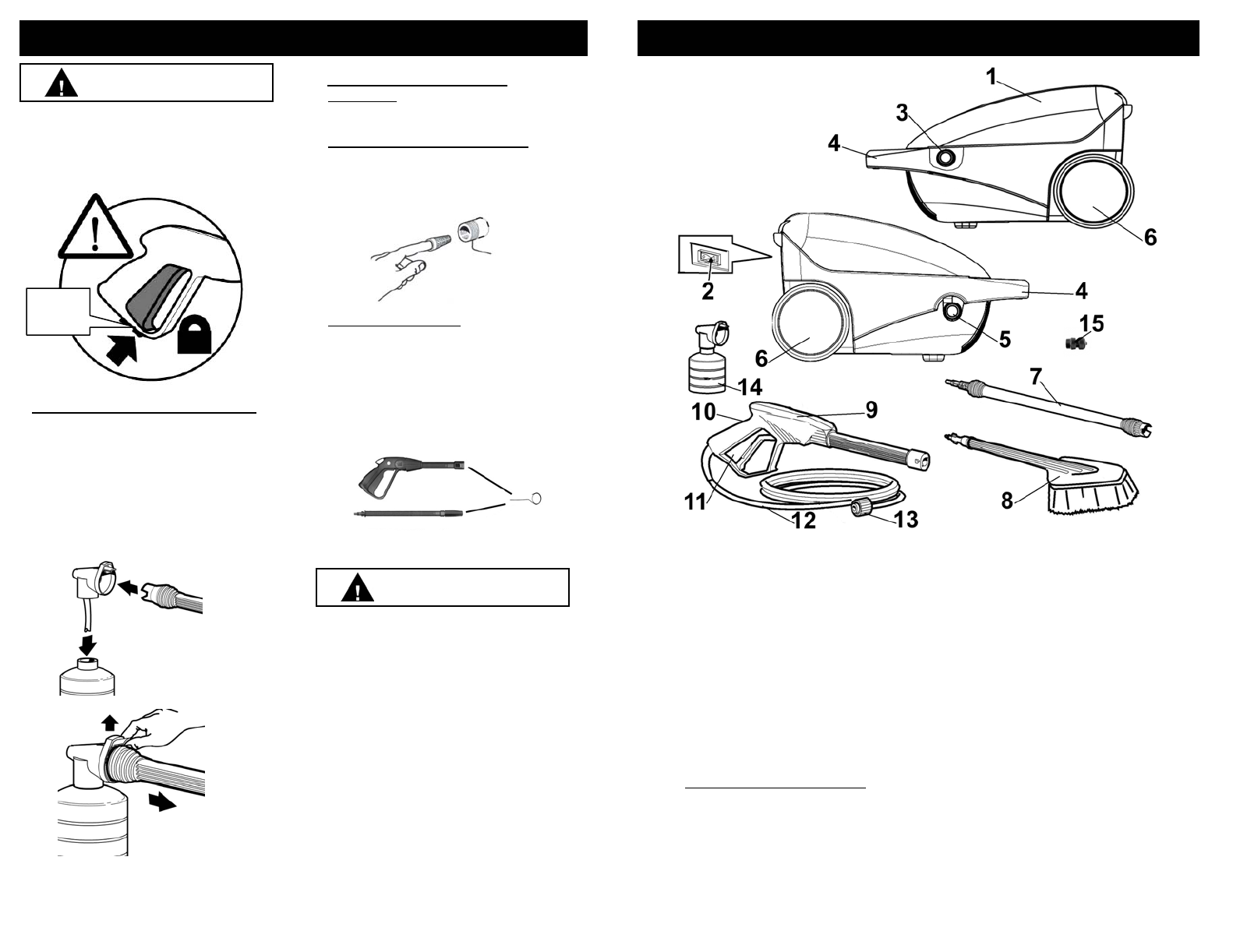 1
3
4
6
2
4
5
15
6
14
7
10
9
11
12
13
8