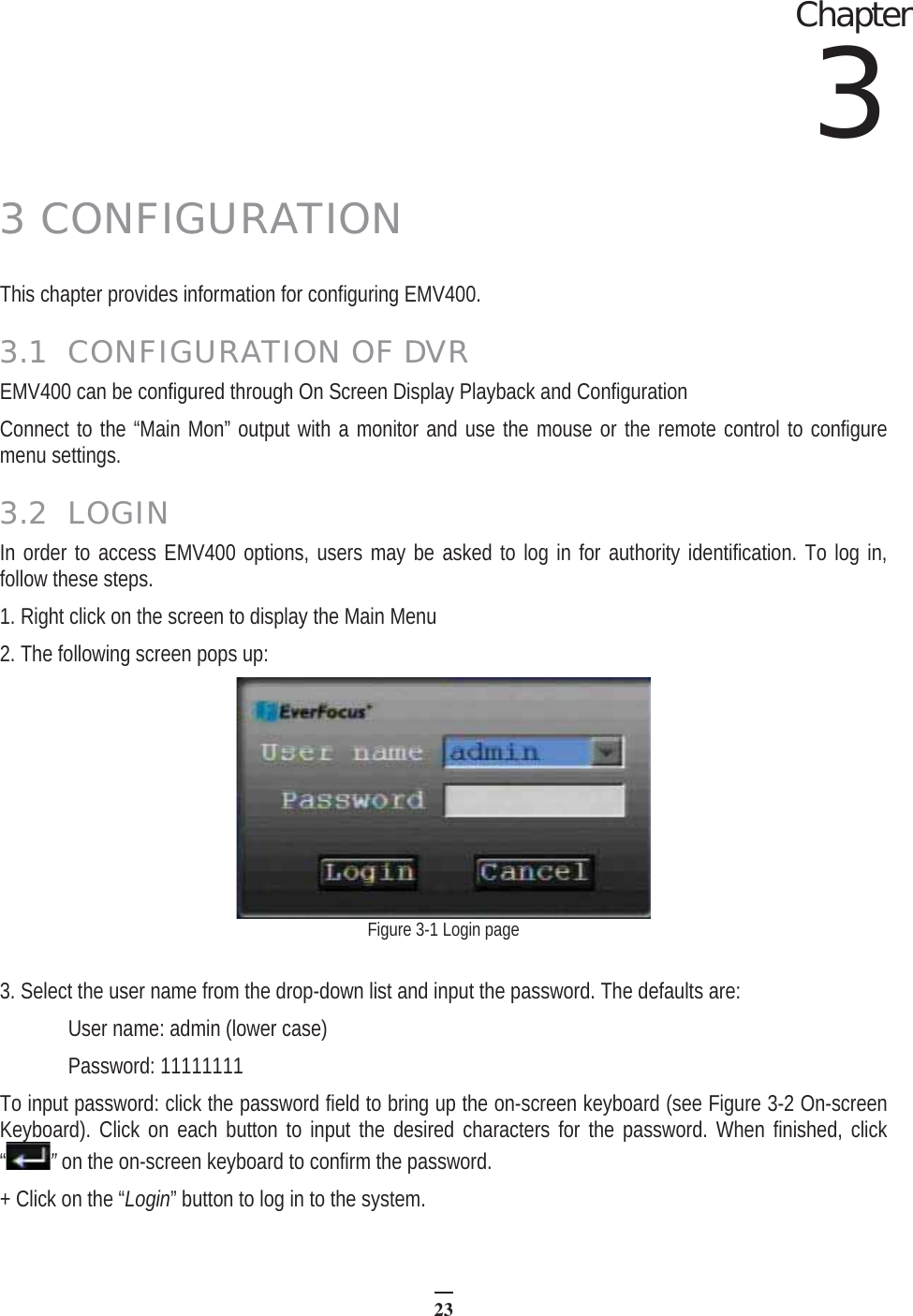 Chapter
3

3 CONFIGURATION

This chapter provides information for configuring EMV400.

3.1 CONFIGURATION OF DVR

EMV400 can be configured through On Screen Display Playback and Configuration

Connect to the “Main Mon” output with a monitor and use the mouse or the remote control to configure menu settings.

3.2 LOGIN

In order to access EMV400 options, users may be asked to log in for authority identification. To log in, follow these steps.

1. Right click on the screen to display the Main Menu

2. The following screen pops up:

EverFocus
User name admin
Password
Login Cancel

Figure 3-1 Login page

3. Select the user name from the drop-down list and input the password. The defaults are:

User name: admin (lower case)

Password: 11111111

To input password: click the password field to bring up the on-screen keyboard (see Figure 3-2 On-screen Keyboard). Click on each button to input the desired characters for the password. When finished, click “” on the on-screen keyboard to confirm the password.

+ Click on the “Login” button to log in to the system.

23